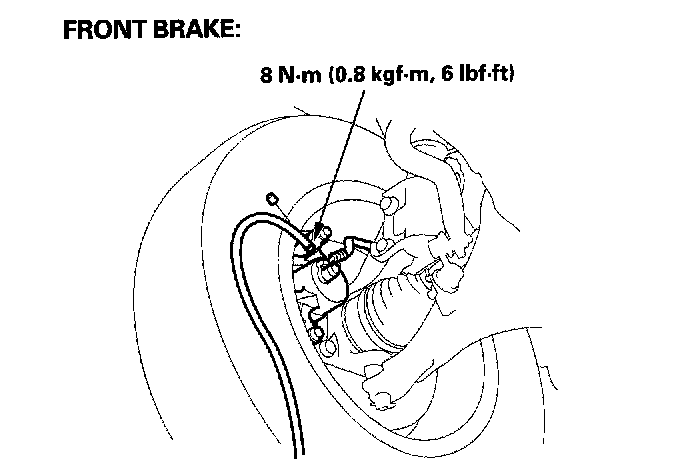 FRONT BRAKE:

8 N·m (0.8 kgf·m, 6 lbf·ft)