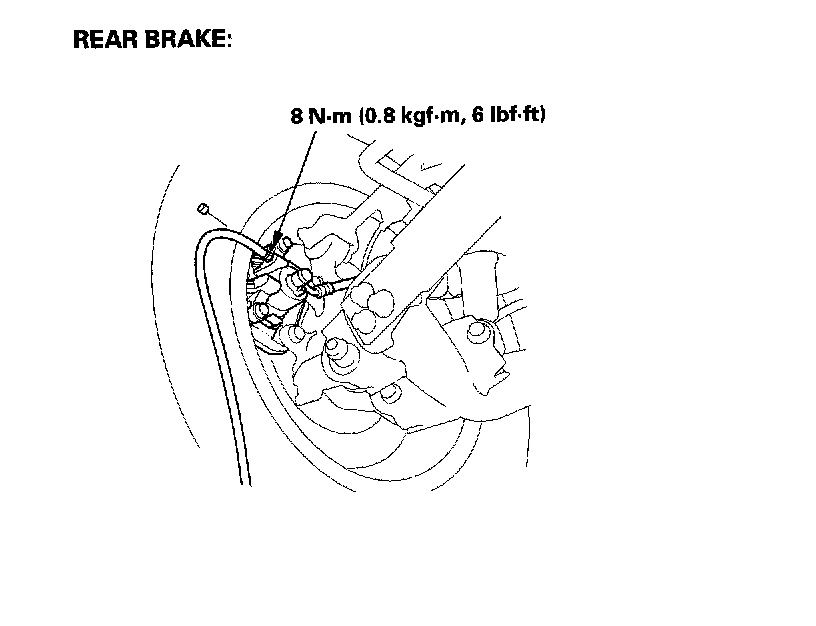 REAR BRAKE:

8 N·m (0.8 kgf·m, 6 lbf·ft)