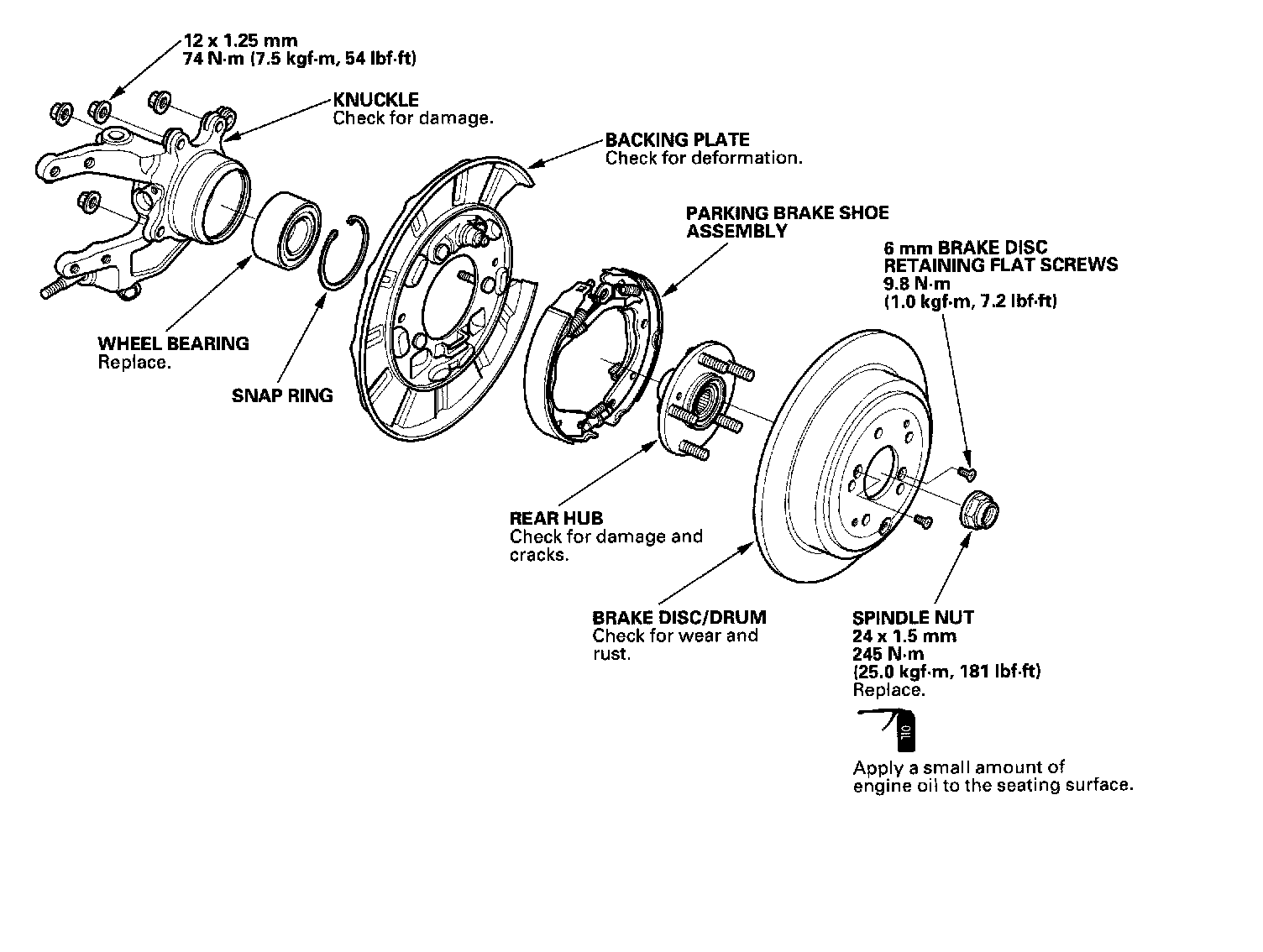 12 x 1.25 mm
74 N·m (7.5 kgf·m, 54 lbf·ft)

KNUCKLE
Check for damage.

BACKING PLATE
Check for deformation.

PARKING BRAKE SHOE ASSEMBLY

6 mm BRAKE DISC RETAINING FLAT SCREWS
9.8 N·m
(1.0 kgf·m, 7.2 lbf·ft)

WHEEL BEARING
Replace.

SNAP RING

REAR HUB
Check for damage and cracks.

BRAKE DISC/DRUM
Check for wear and rust.

SPINDLE NUT
24 x 1.5 mm
245 N·m
(25.0 kgf·m, 181 lbf·ft)
Replace.

OIL

Apply a small amount of engine oil to the seating surface.