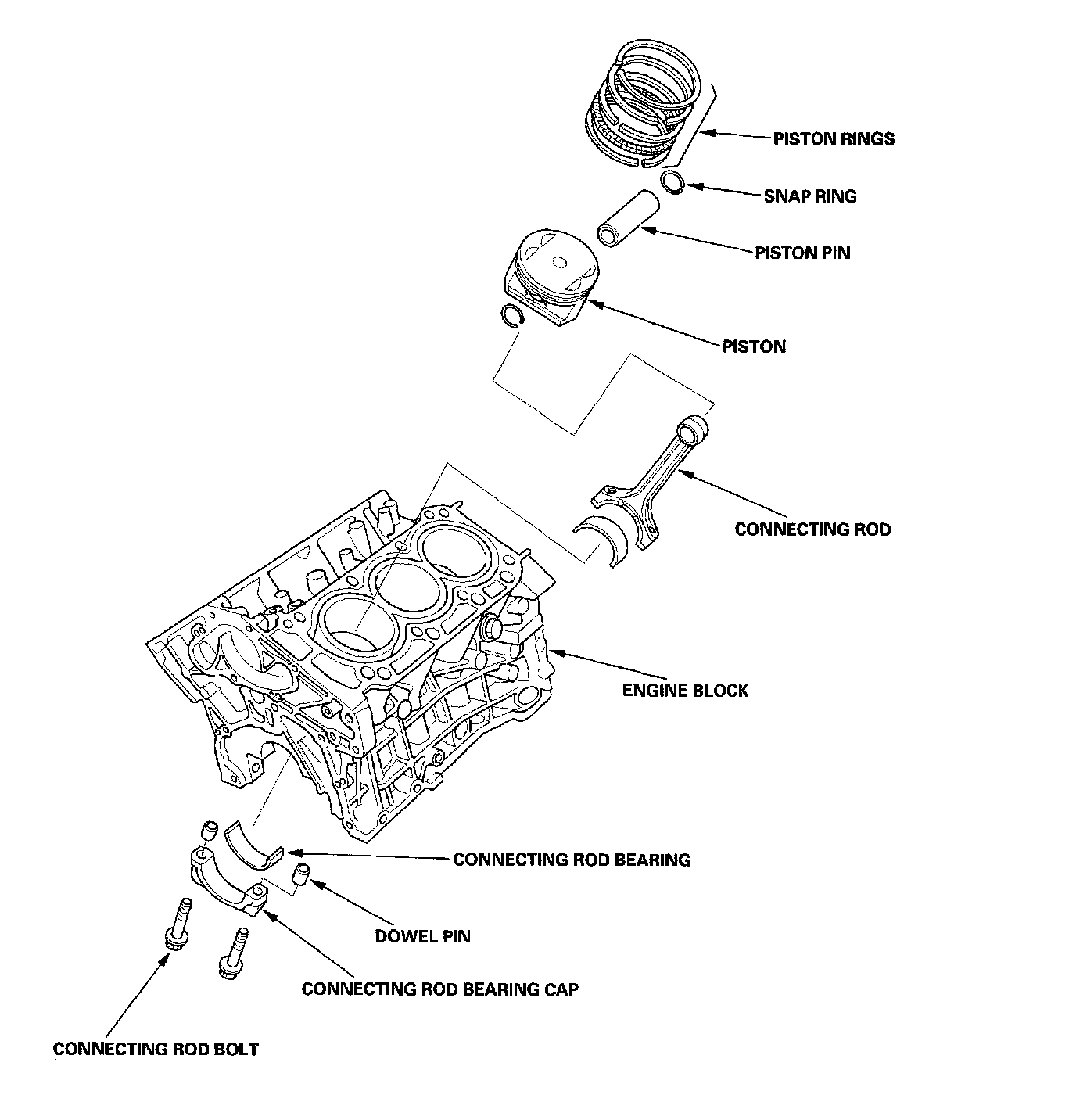 PISTON RINGS
SNAP RING
PISTON PIN
PISTON
CONNECTING ROD
ENGINE BLOCK
CONNECTING ROD BEARING
DOWEL PIN
CONNECTING ROD BEARING CAP
CONNECTING ROD BOLT