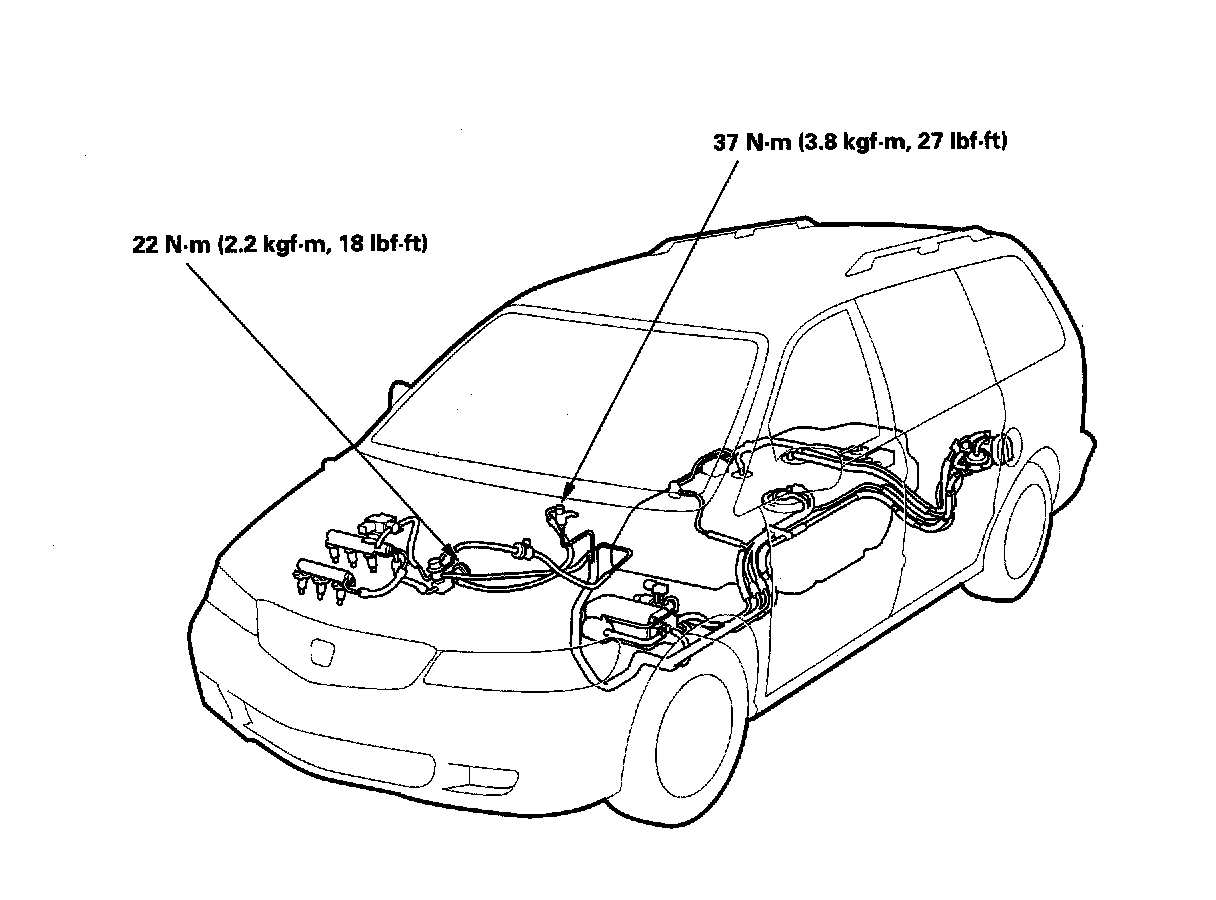 37 N·m (3.8 kgf·m, 27 lbf·ft)

22 N·m (2.2 kgf·m, 18 lbf·ft)