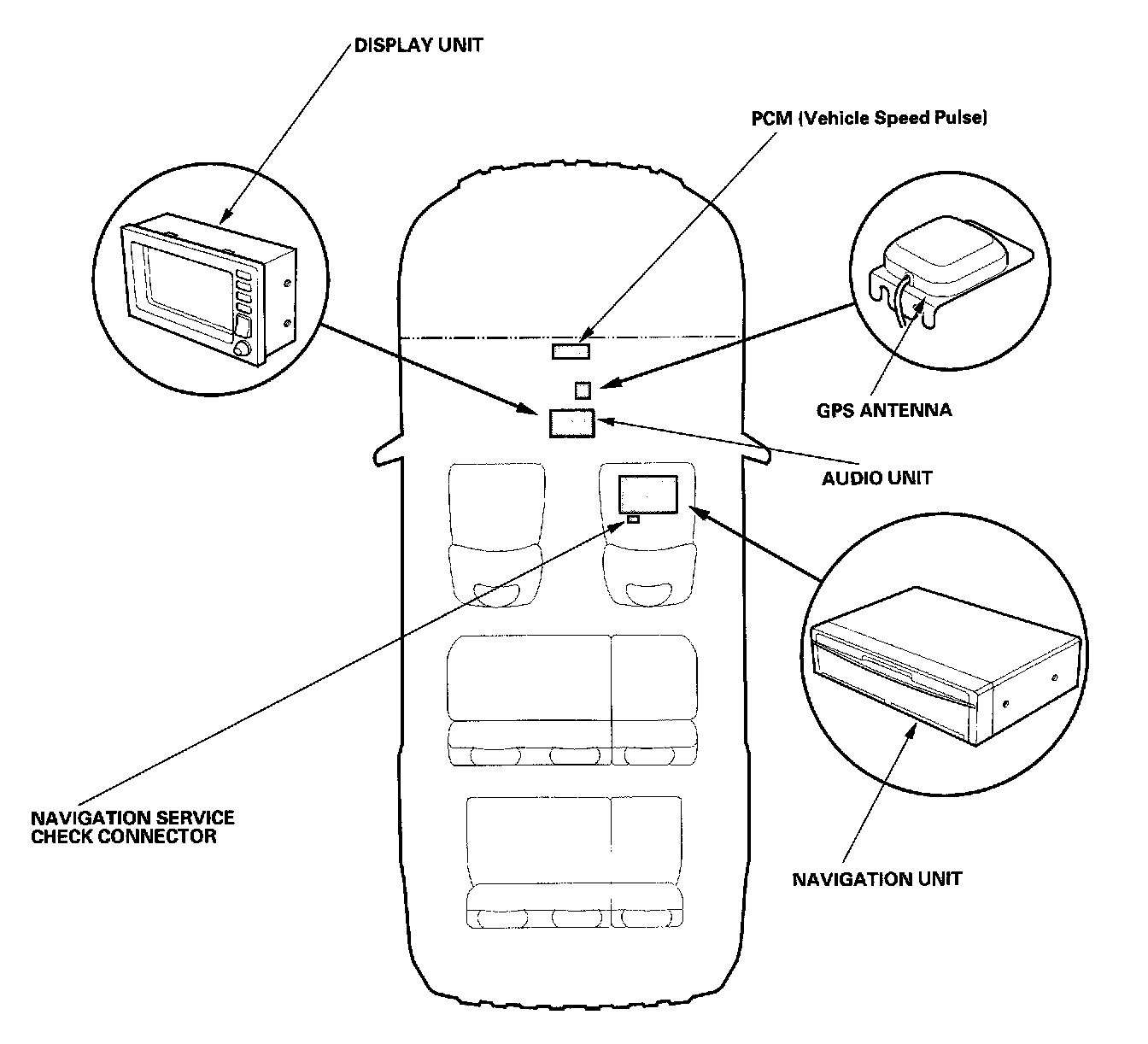 DISPLAY UNIT

PCM (Vehicle Speed Pulse)

GPS ANTENNA

AUDIO UNIT

NAVIGATION SERVICE CHECK CONNECTOR

NAVIGATION UNIT