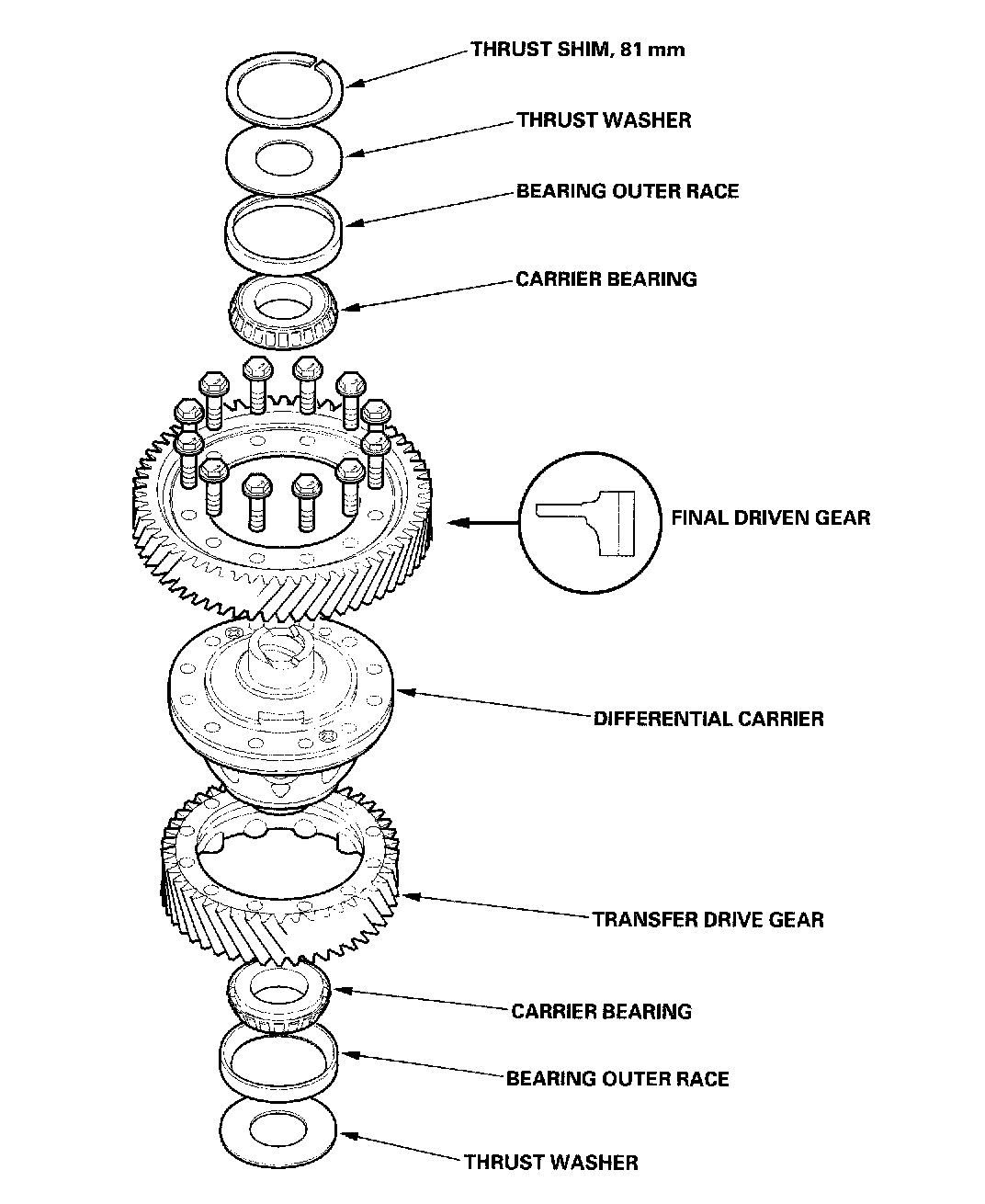 THRUST SHIM, 81 mm
THRUST WASHER
BEARING OUTER RACE
CARRIER BEARING
FINAL DRIVEN GEAR
DIFFERENTIAL CARRIER
TRANSFER DRIVE GEAR
CARRIER BEARING
BEARING OUTER RACE
THRUST WASHER