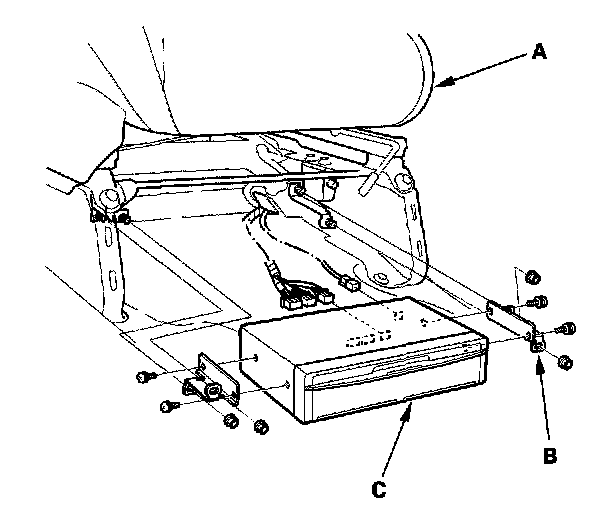 A

B

C