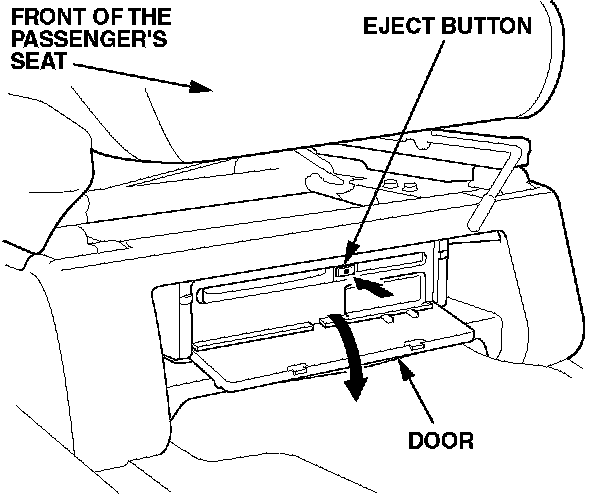 FRONT OF THE PASSENGER'S SEAT

EJECT BUTTON

DOOR