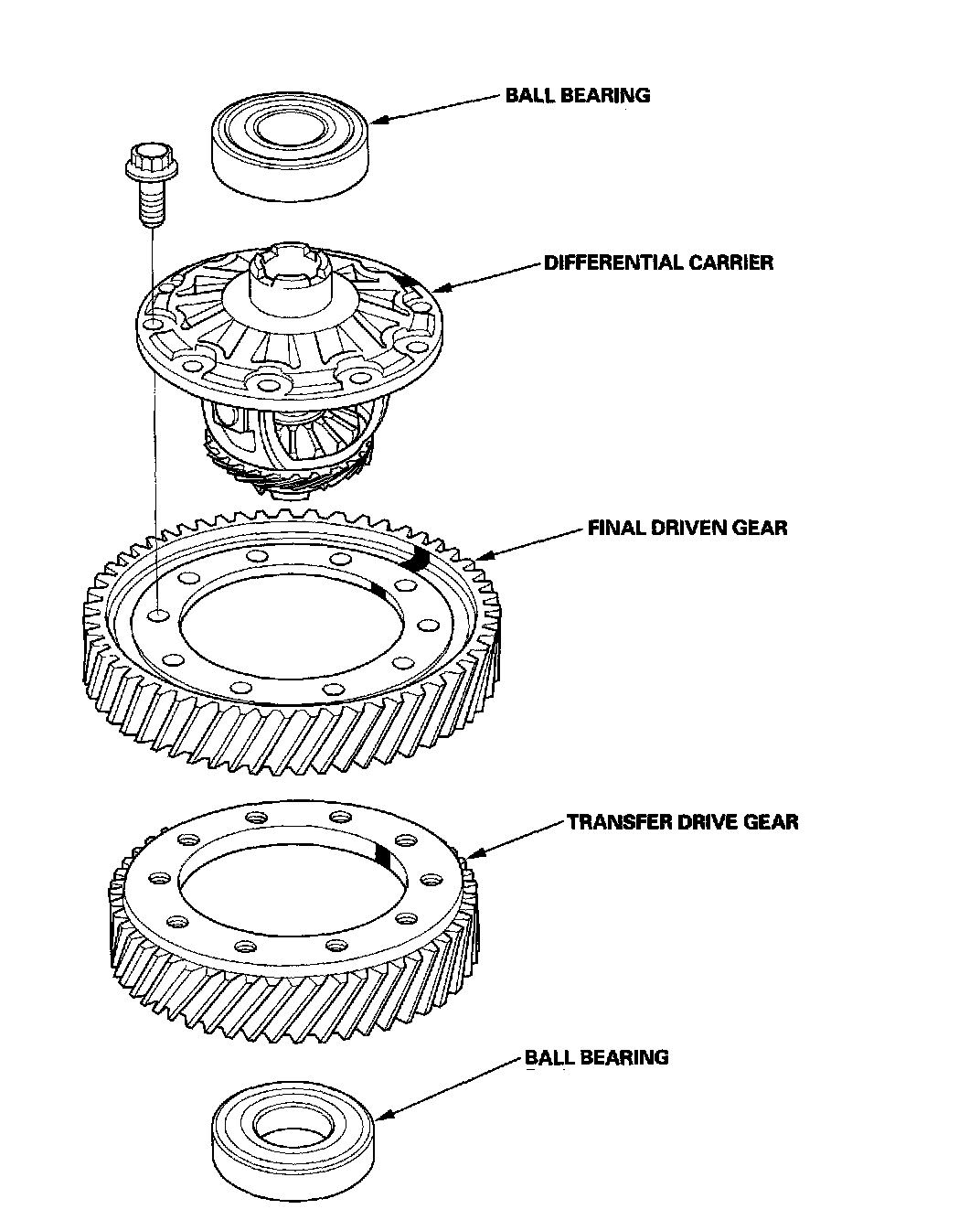 BALL BEARING

DIFFERENTIAL CARRIER

FINAL DRIVEN GEAR

TRANSFER DRIVE GEAR

BALL BEARING