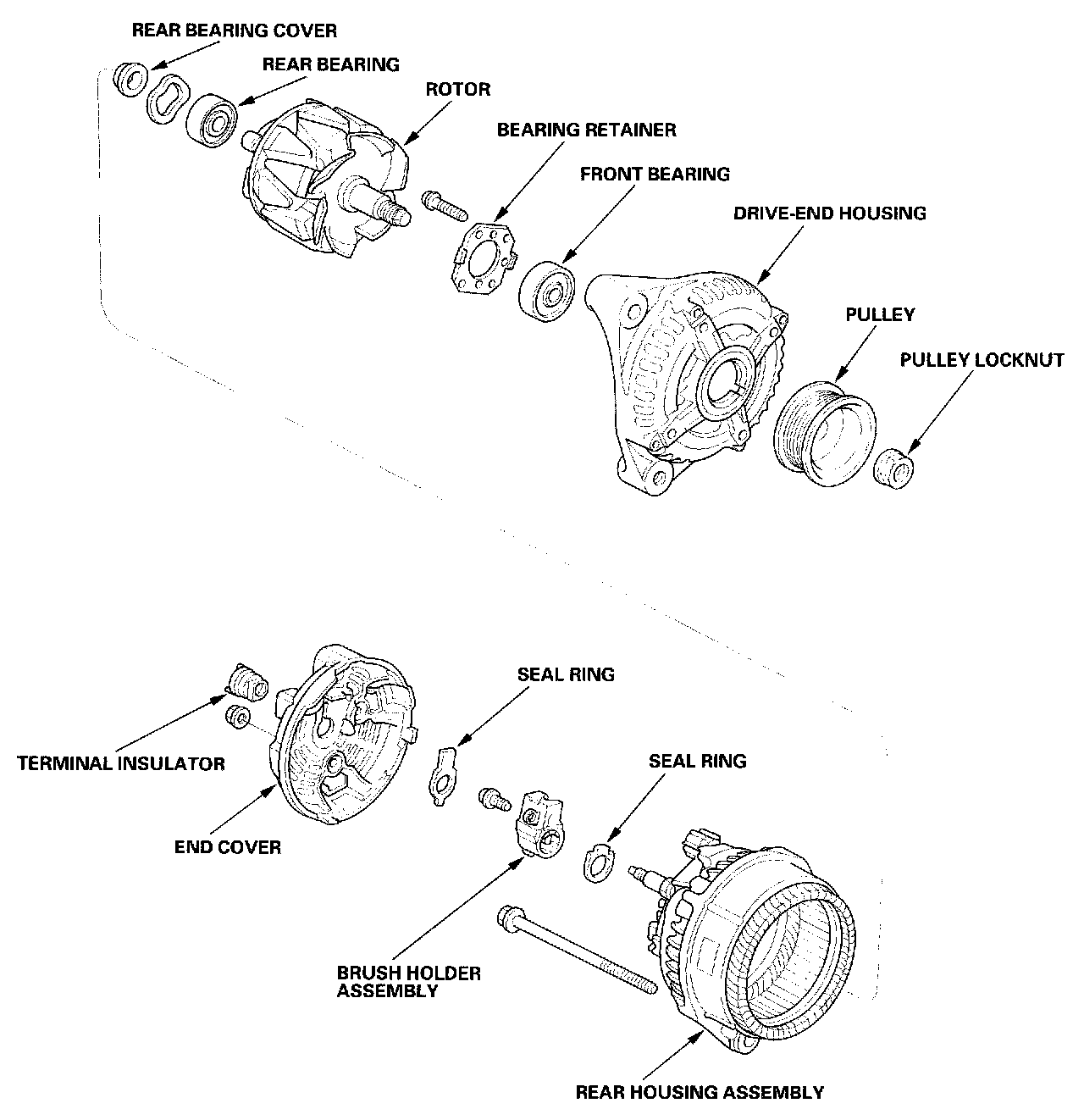 REAR BEARING COVER
REAR BEARING
ROTOR
BEARING RETAINER
FRONT BEARING
DRIVE-END HOUSING
PULLEY
PULLEY LOCKNUT

SEAL RING
TERMINAL INSULATOR
SEAL RING
END COVER
BRUSH HOLDER ASSEMBLY
REAR HOUSING ASSEMBLY