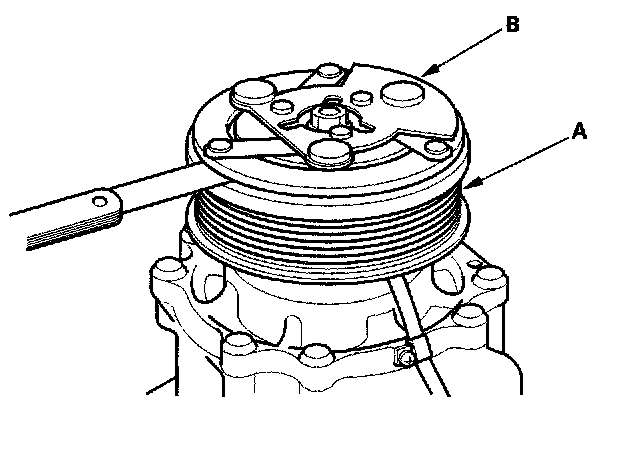 B

A