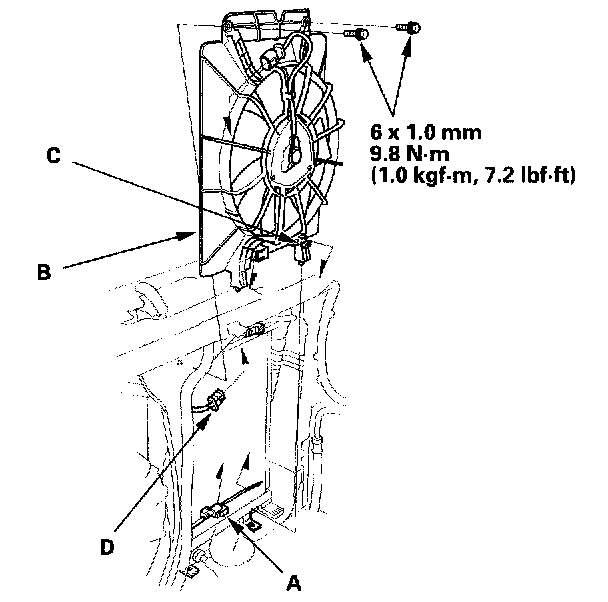 6 x 1.0 mm
9.8 N·m
(1.0 kgf·m, 7.2 lbf·ft)

C

B

D

A