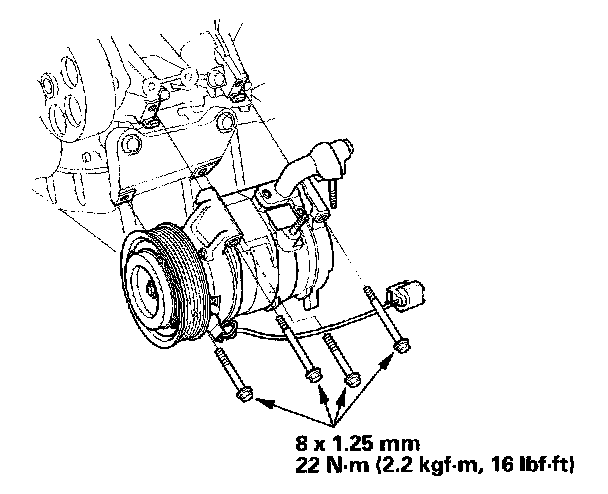 8 x 1.25 mm
22 N·m (2.2 kgf·m, 16 lbf·ft)