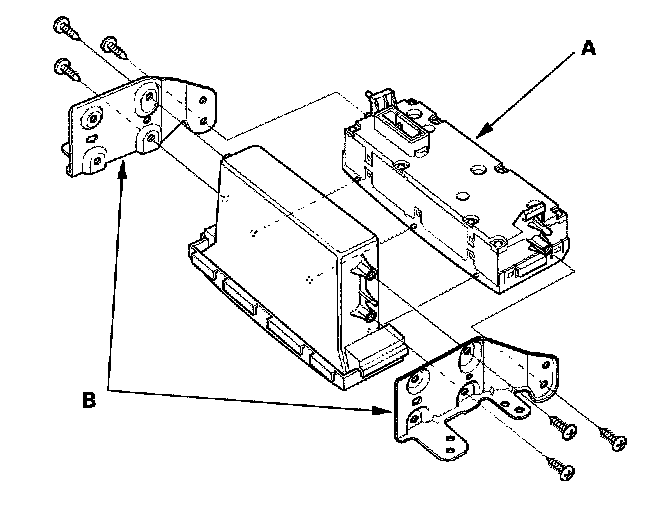 A

B