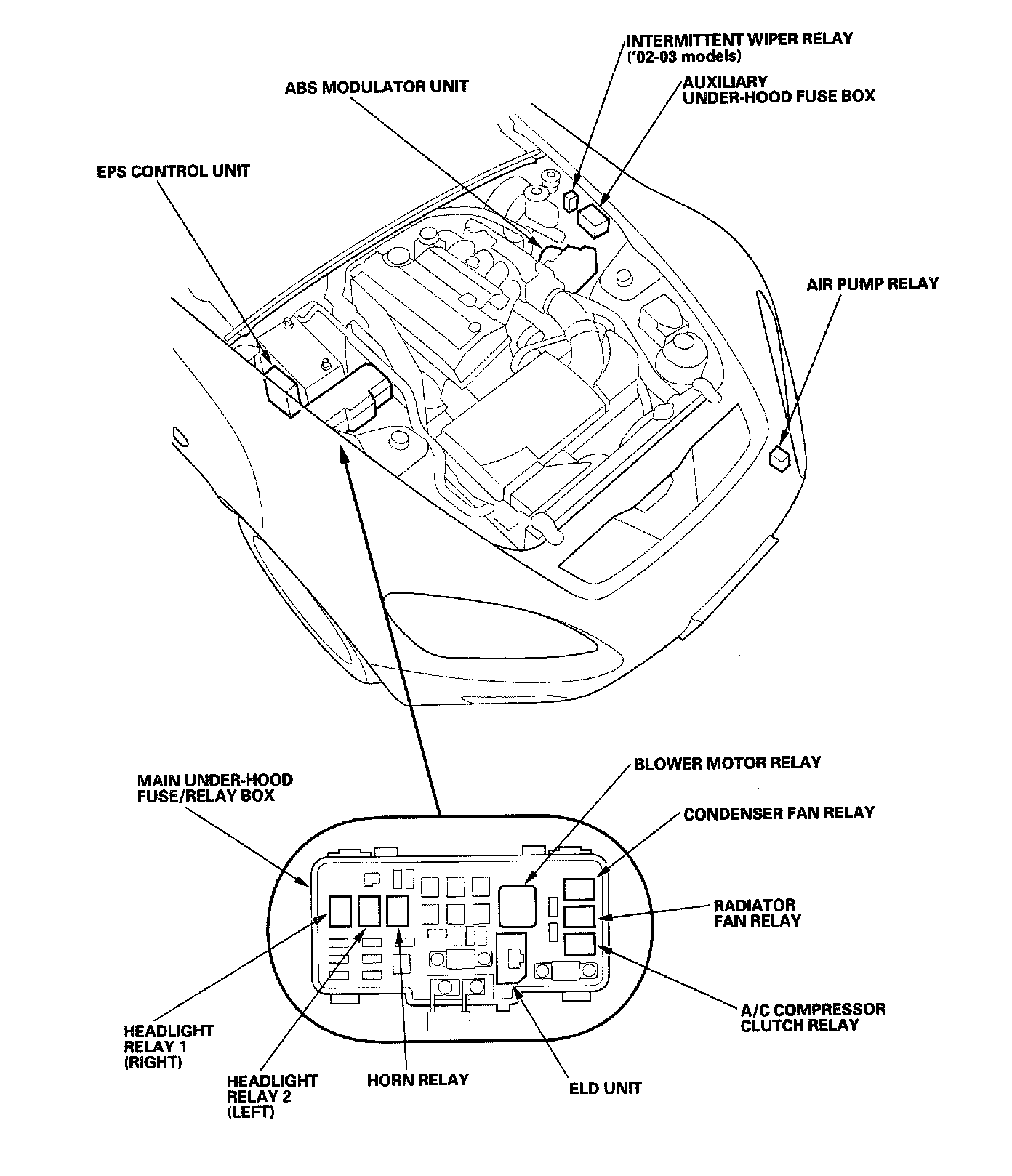 INTERMITTENT WIPER RELAY
('02-03 models)

AUXILIARY
UNDER-HOOD FUSE BOX

ABS MODULATOR UNIT

EPS CONTROL UNIT

AIR PUMP RELAY

MAIN UNDER-HOOD
FUSE/RELAY BOX

BLOWER MOTOR RELAY

CONDENSER FAN RELAY

RADIATOR
FAN RELAY

A/C COMPRESSOR
CLUTCH RELAY

HEADLIGHT
RELAY 1
(RIGHT)

HEADLIGHT
RELAY 2
(LEFT)

HORN RELAY

ELD UNIT