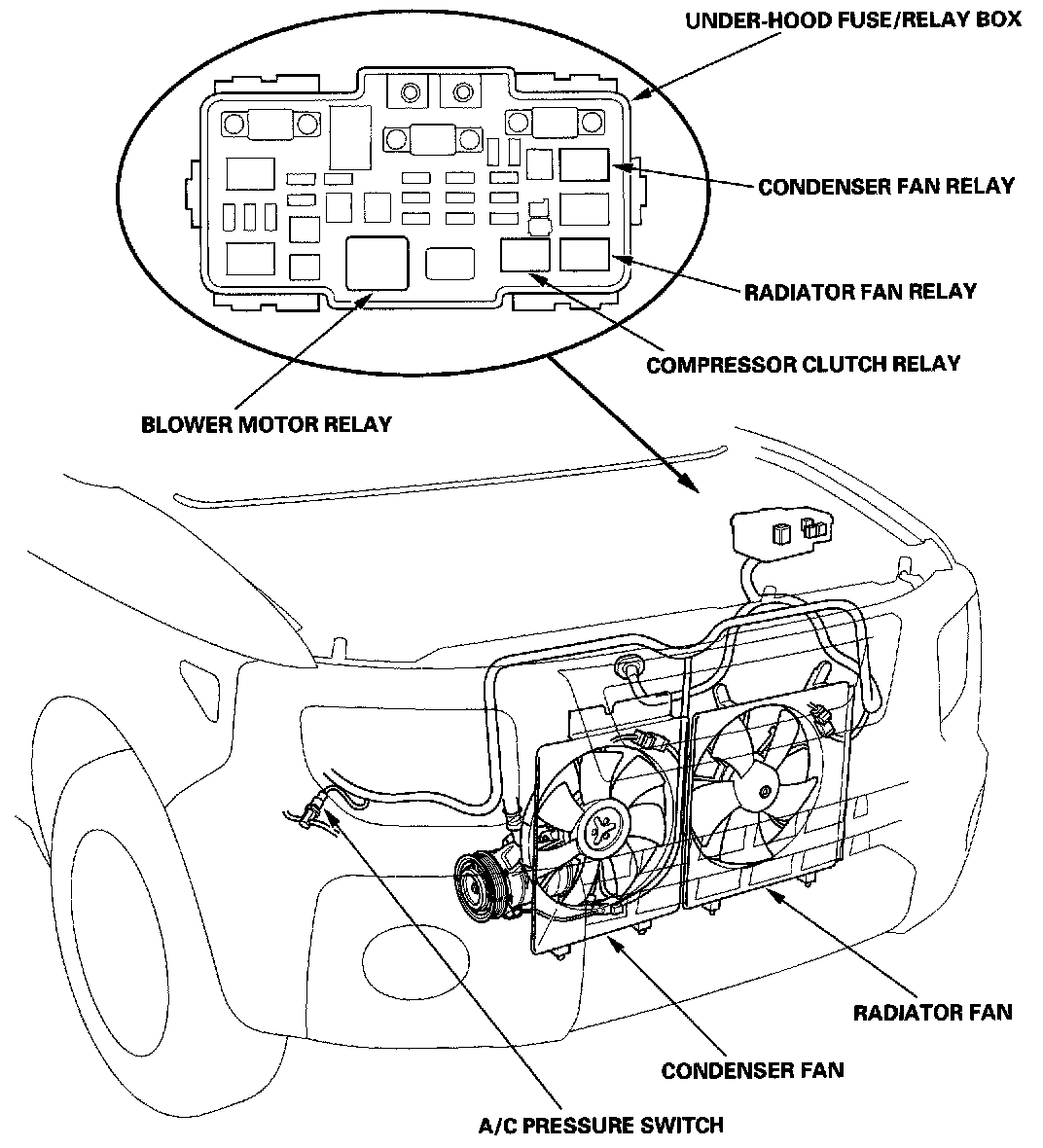 UNDER-HOOD FUSE/RELAY BOX

CONDENSER FAN RELAY

RADIATOR FAN RELAY

COMPRESSOR CLUTCH RELAY

BLOWER MOTOR RELAY

RADIATOR FAN

CONDENSER FAN

A/C PRESSURE SWITCH