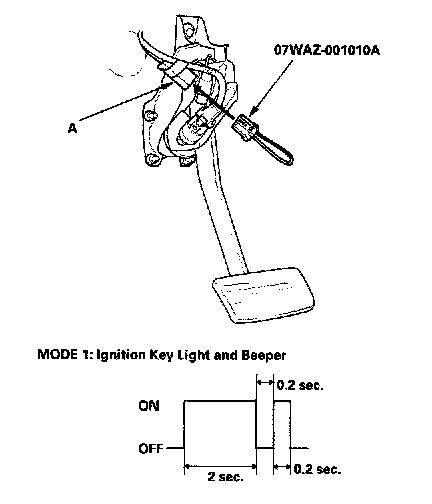 07WAZ-001010A

A

MODE 1: Ignition Key Light and Beeper

0.2 sec.

ON

OFF

2 sec.

0.2 sec.