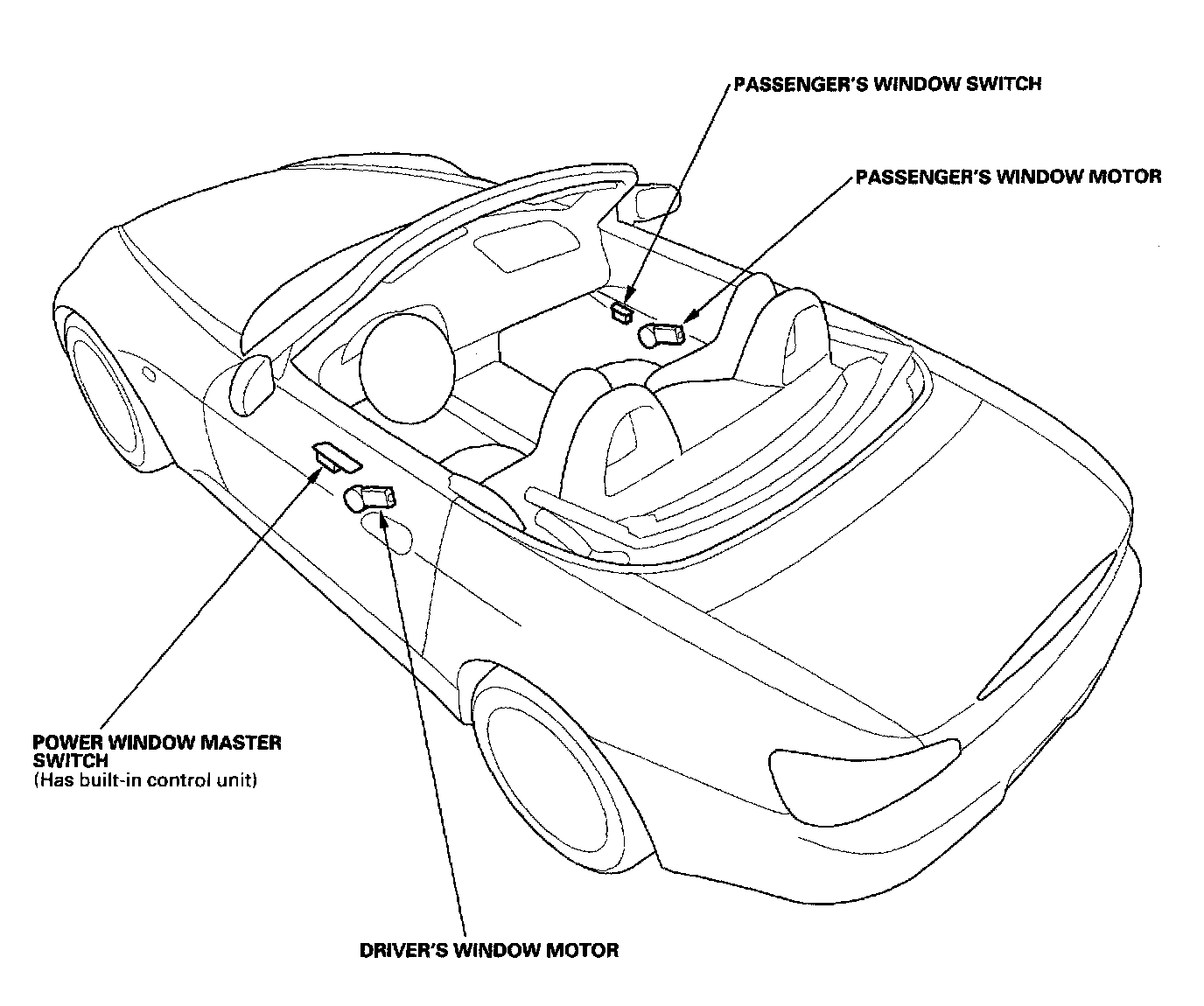 PASSENGER'S WINDOW SWITCH

PASSENGER'S WINDOW MOTOR

POWER WINDOW MASTER SWITCH
(Has built-in control unit)

DRIVER'S WINDOW MOTOR