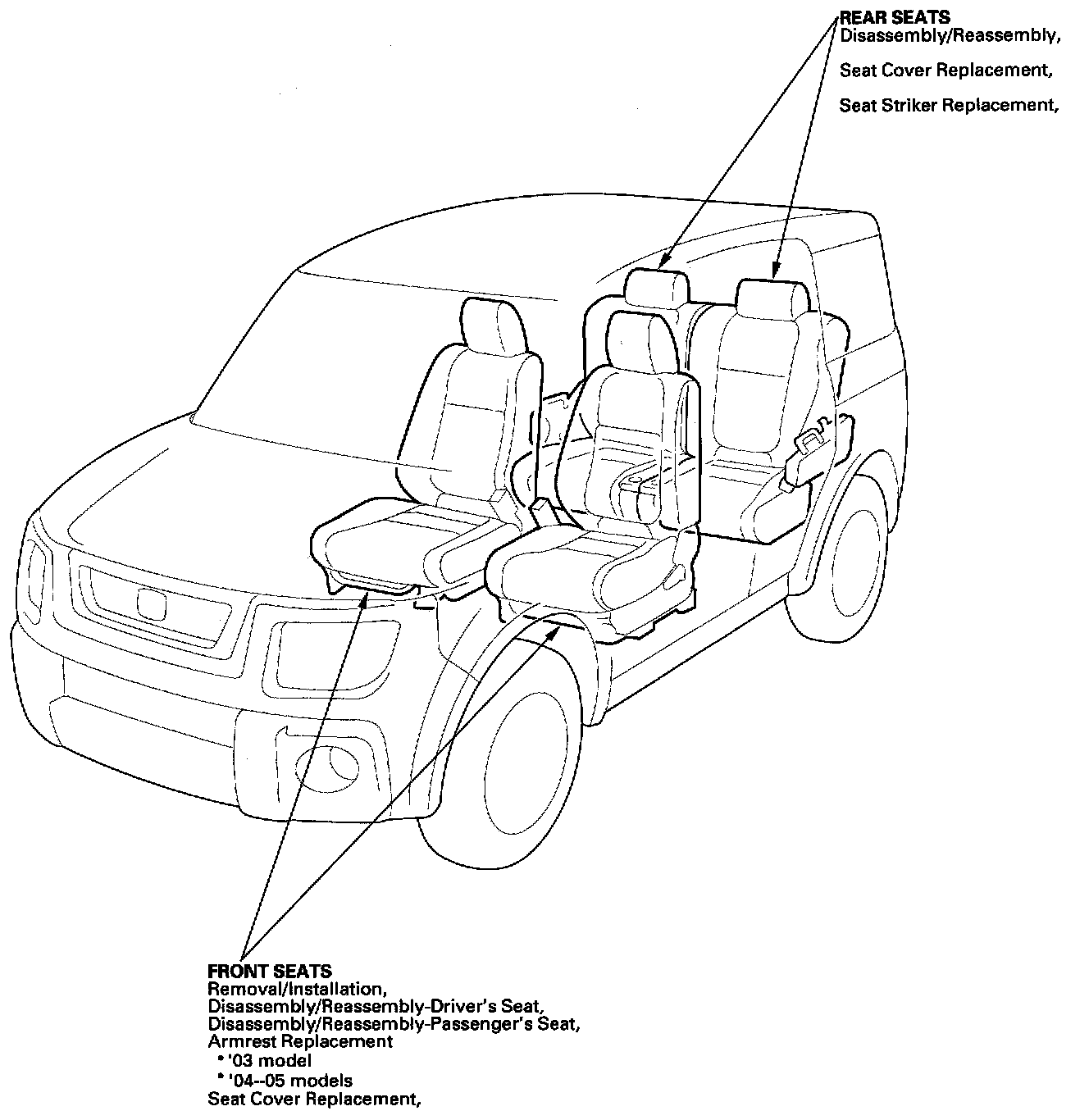 REAR SEATS
Disassembly/Reassembly,
Seat Cover Replacement,
Seat Striker Replacement,

FRONT SEATS
Removal/Installation,
Disassembly/Reassembly-Driver's Seat,
Disassembly/Reassembly-Passenger's Seat,
Armrest Replacement
• '03 model
• '04--05 models
Seat Cover Replacement,