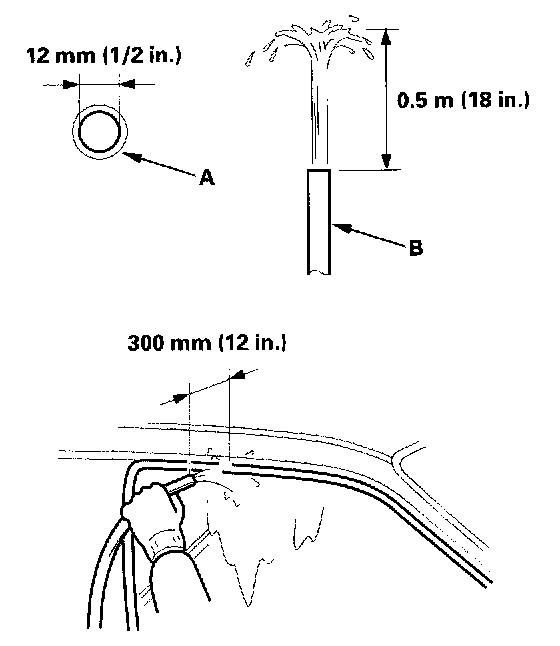 12 mm (1/2 in.)

A

0.5 m (18 in.)

B

300 mm (12 in.)