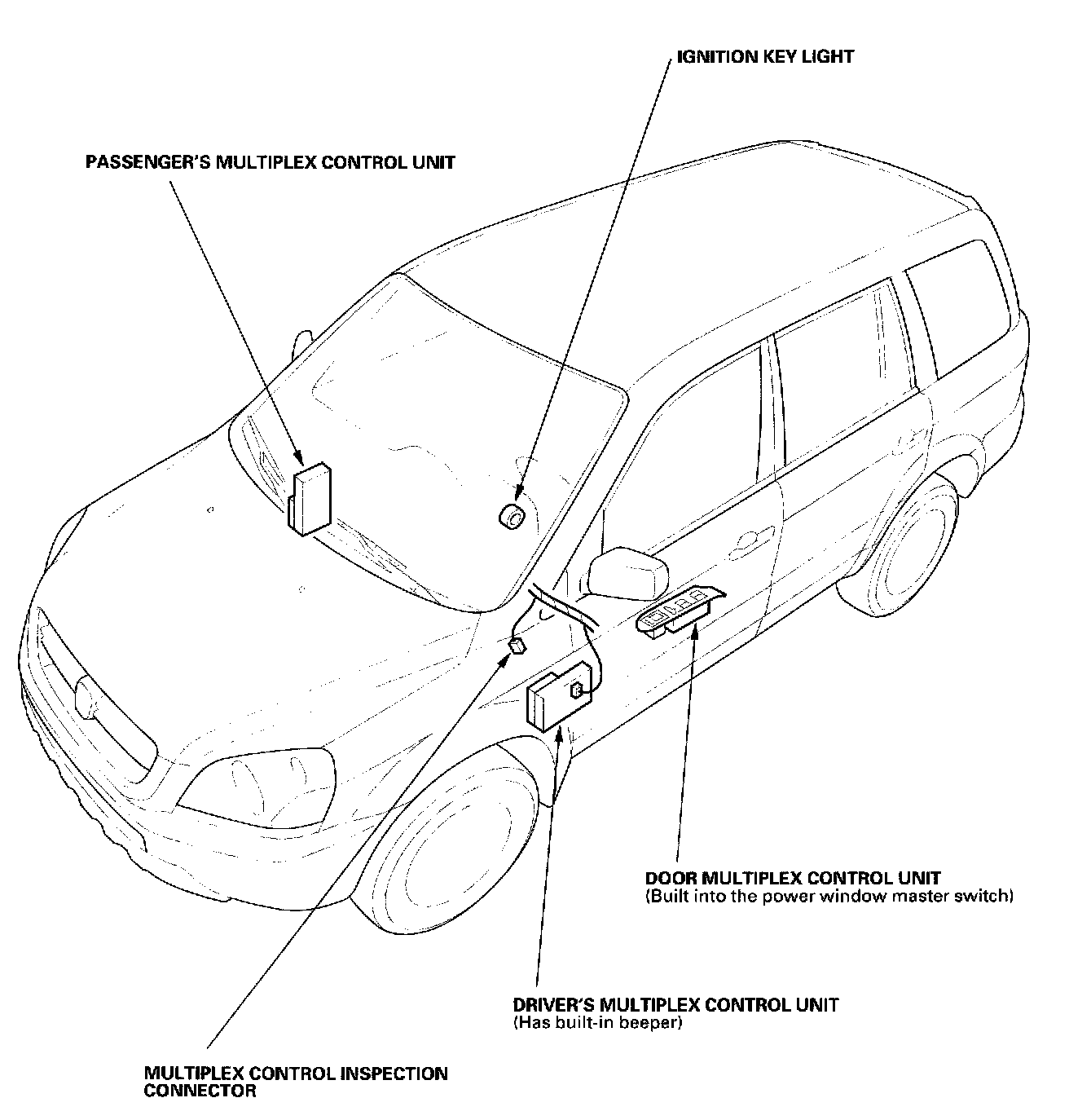 IGNITION KEY LIGHT

PASSENGER'S MULTIPLEX CONTROL UNIT

DOOR MULTIPLEX CONTROL UNIT
(Built into the power window master switch)

DRIVER'S MULTIPLEX CONTROL UNIT
(Has built-in beeper)

MULTIPLEX CONTROL INSPECTION CONNECTOR