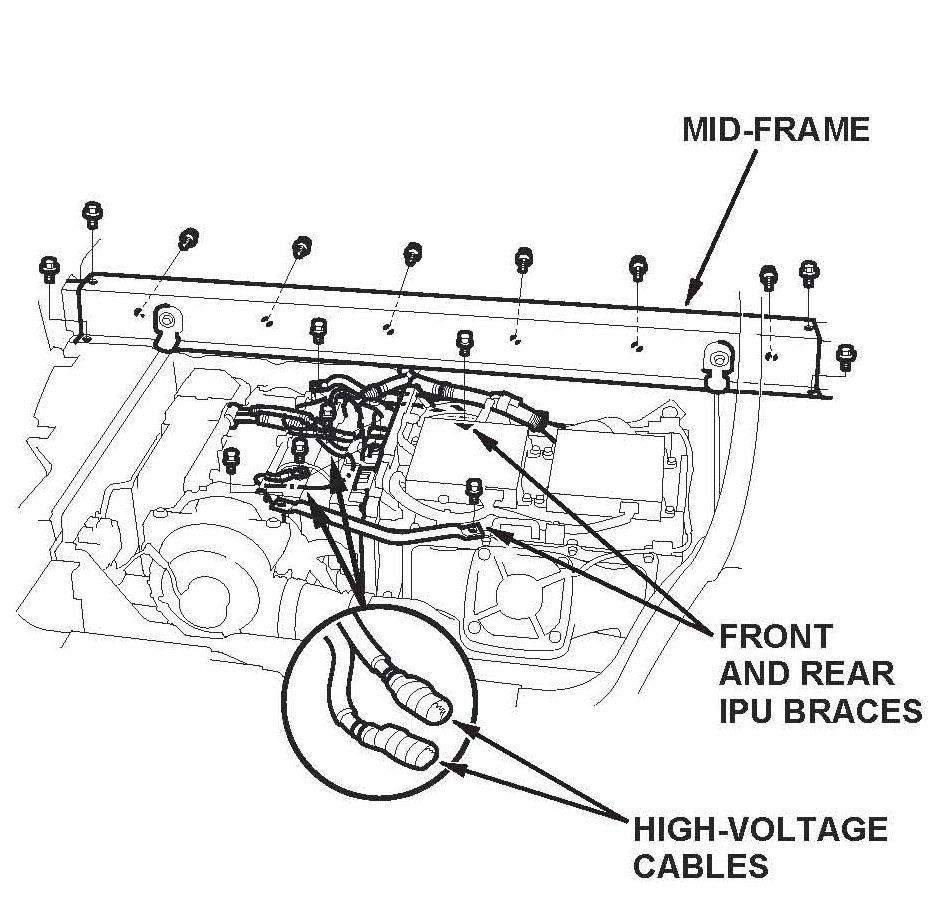 MID-FRAME

FRONT AND REAR IPU BRACES

HIGH-VOLTAGE CABLES