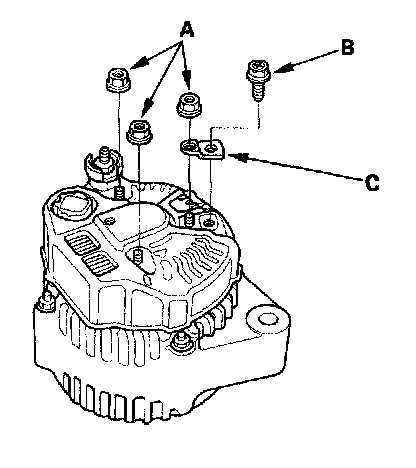 A
B
C