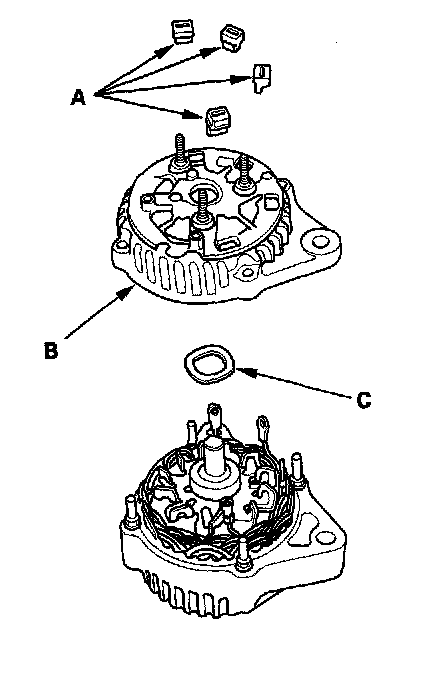 A

B

C