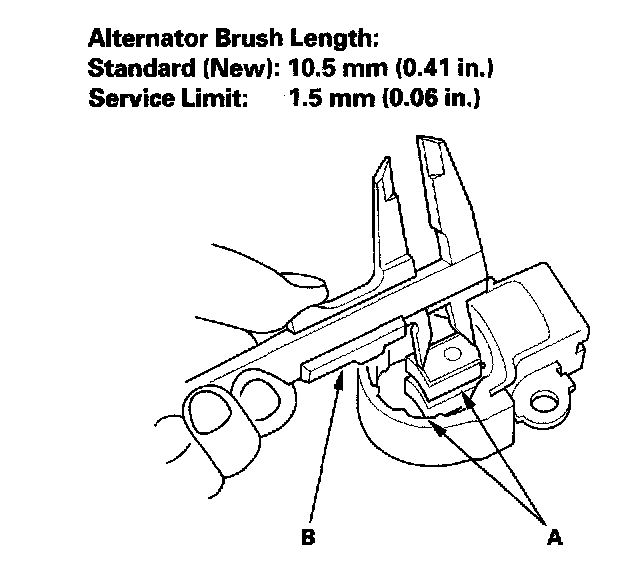 Alternator Brush Length:
Standard (New): 10.5 mm (0.41 in.)
Service Limit: 1.5 mm (0.06 in.)

B

A