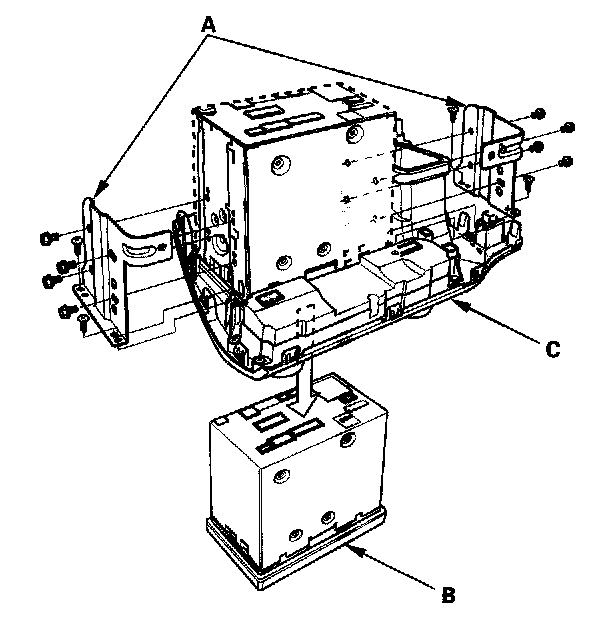 A
C
B