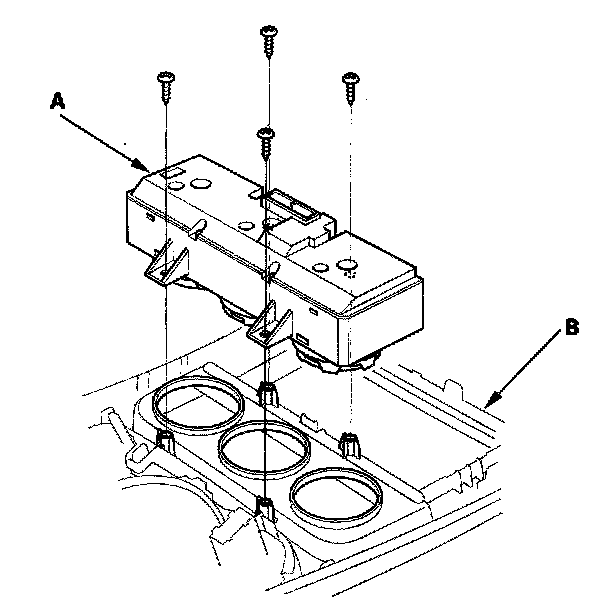 A

B