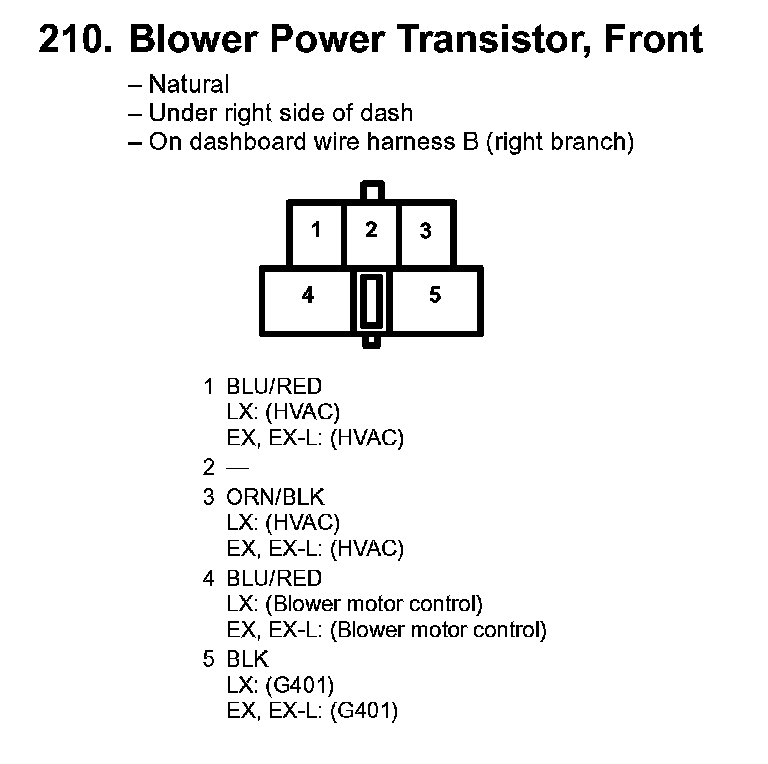 210. Blower Power Transistor, Front

– Natural
– Under right side of dash
– On dashboard wire harness B (right branch)

1 2 3
4 5

1 BLU/RED
LX: (HVAC)
EX, EX-L: (HVAC)

2 —

3 ORN/BLK
LX: (HVAC)
EX, EX-L: (HVAC)

4 BLU/RED
LX: (Blower motor control)
EX, EX-L: (Blower motor control)

5 BLK
LX: (G401)
EX, EX-L: (G401)