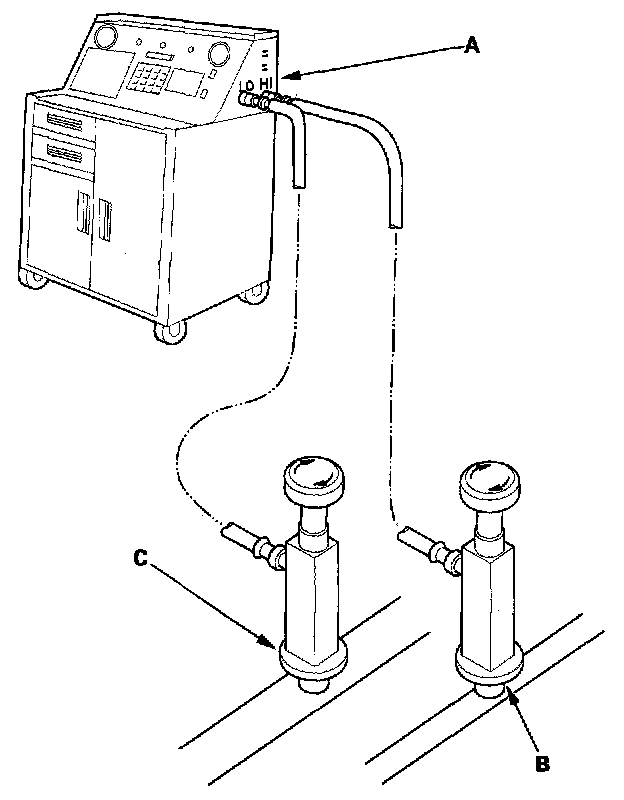 A
LO HI
C
B