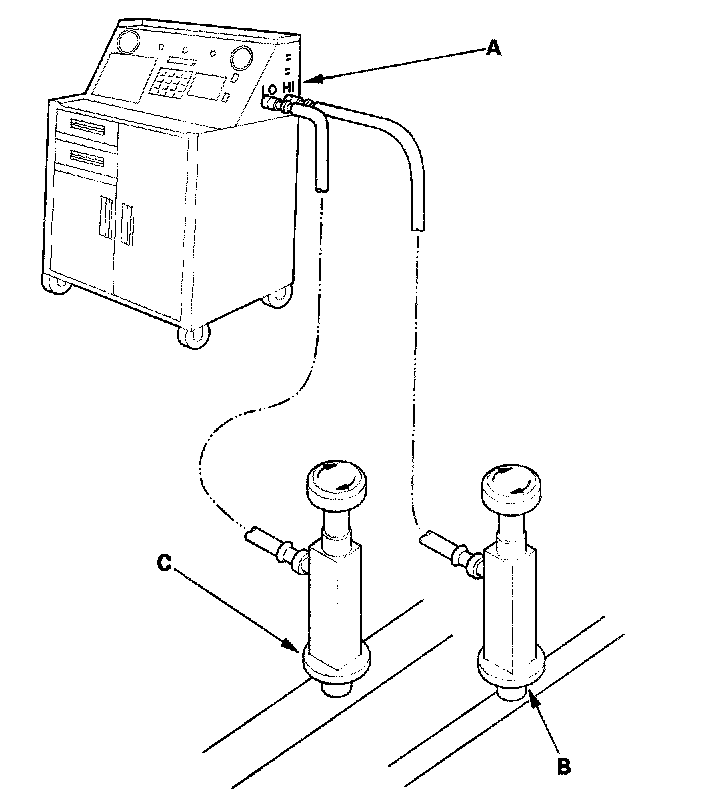 A
LO HI
C
B