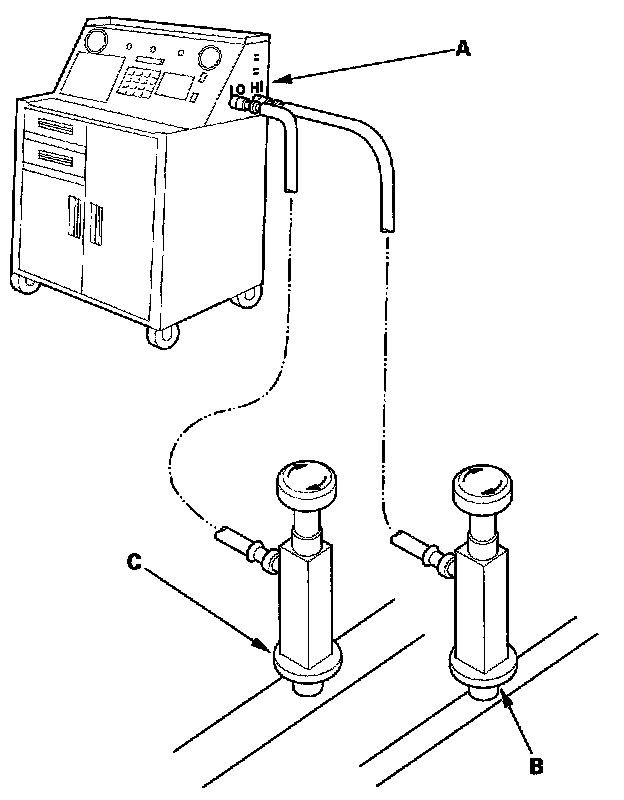 A
LO HI
C
B