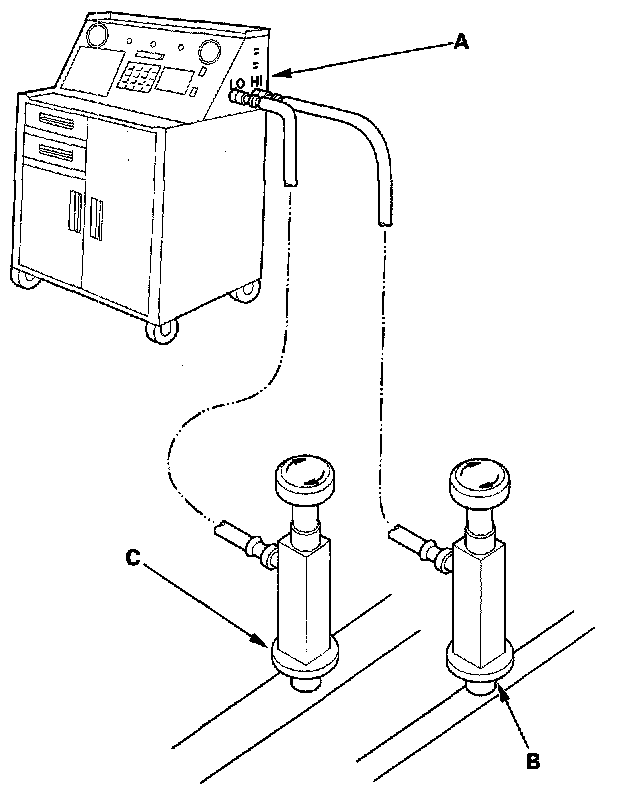 A
LO
HI
C
B