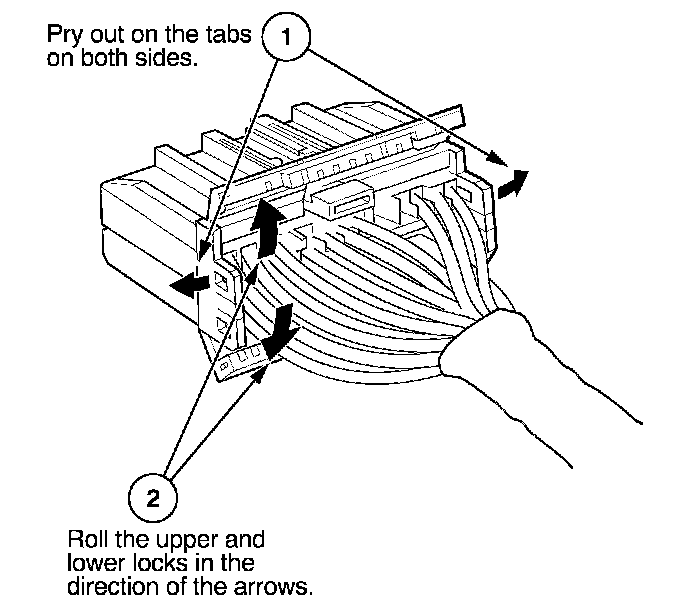 Pry out on the tabs on both sides.

1

2

Roll the upper and lower locks in the direction of the arrows.