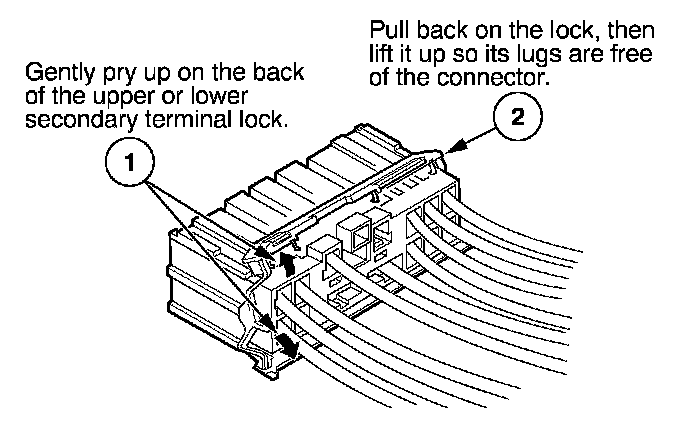 Gently pry up on the back of the upper or lower secondary terminal lock.

1

Pull back on the lock, then lift it up so its lugs are free of the connector.

2