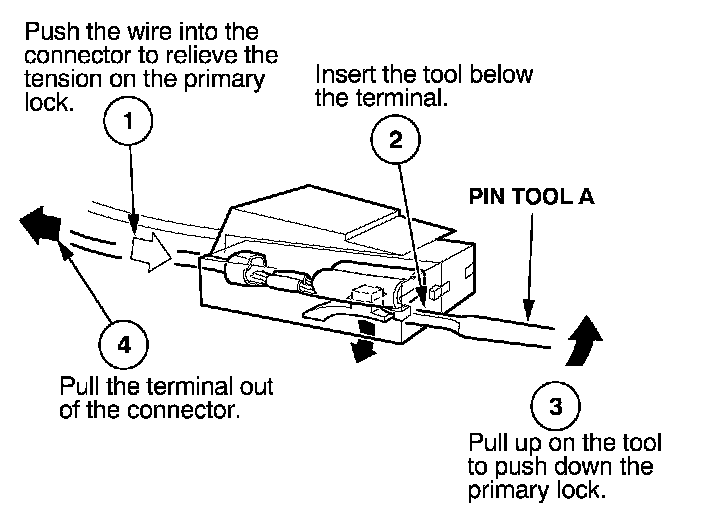 Push the wire into the connector to relieve the tension on the primary lock.

1

Insert the tool below the terminal.

2

PIN TOOL A

4

Pull the terminal out of the connector.

3

Pull up on the tool to push down the primary lock.