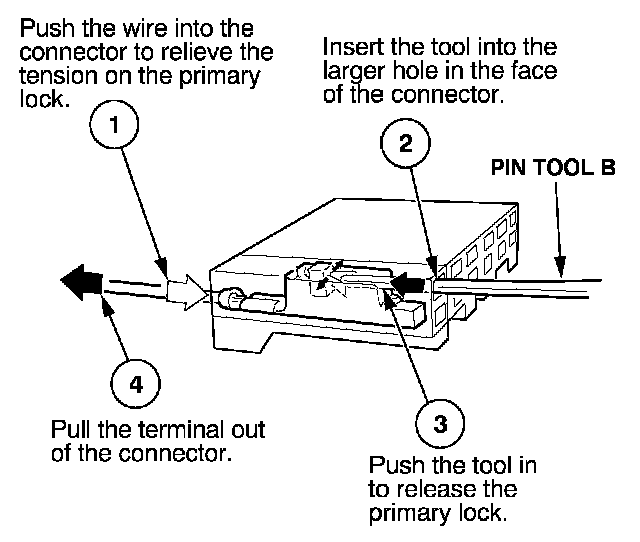 Push the wire into the connector to relieve the tension on the primary lock.

1

Insert the tool into the larger hole in the face of the connector.

2

PIN TOOL B

4

Pull the terminal out of the connector.

3

Push the tool in to release the primary lock.