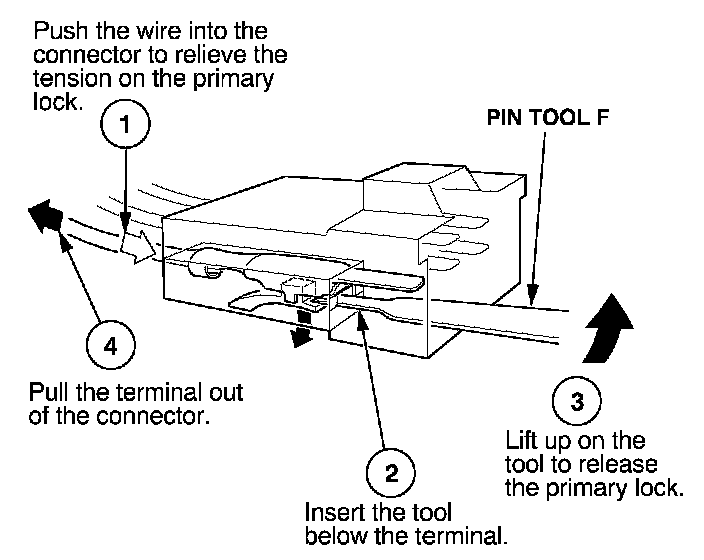 Push the wire into the connector to relieve the tension on the primary lock.

1

PIN TOOL F

4

Pull the terminal out of the connector.

3

Lift up on the tool to release the primary lock.

2

Insert the tool below the terminal.