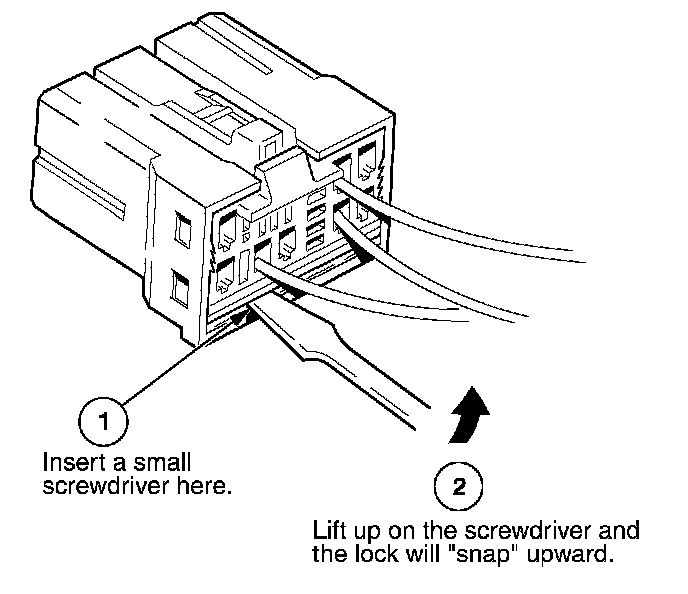 1
Insert a small screwdriver here.

2
Lift up on the screwdriver and the lock will "snap" upward.