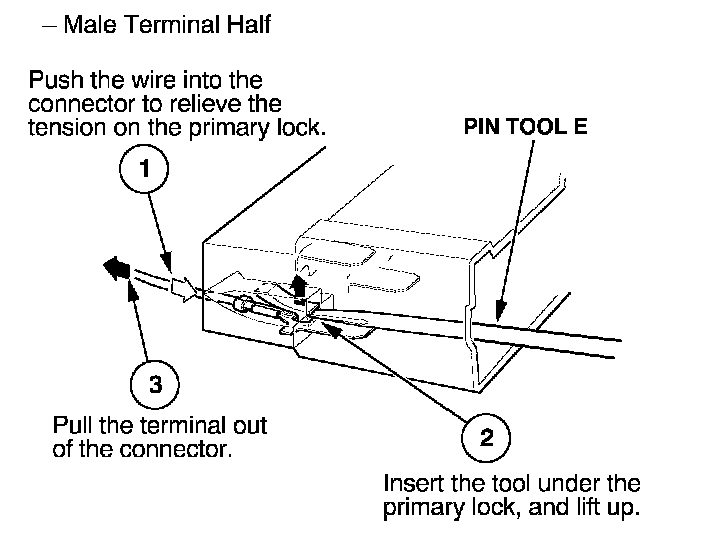 – Male Terminal Half

Push the wire into the connector to relieve the tension on the primary lock.

PIN TOOL E

1

3

Pull the terminal out of the connector.

2

Insert the tool under the primary lock, and lift up.