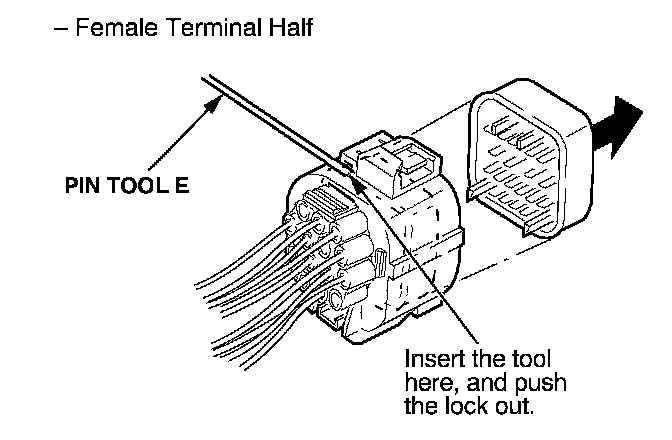 – Female Terminal Half

PIN TOOL E

Insert the tool here, and push the lock out.