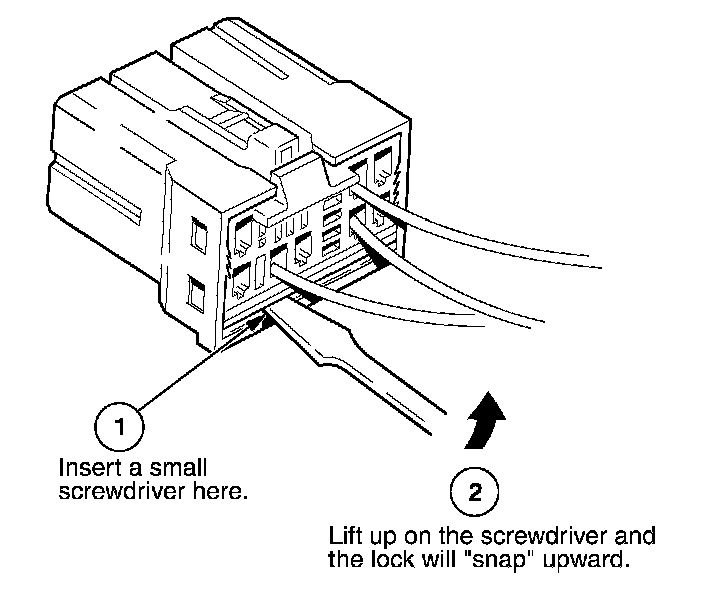 1

Insert a small screwdriver here.

2

Lift up on the screwdriver and the lock will "snap" upward.