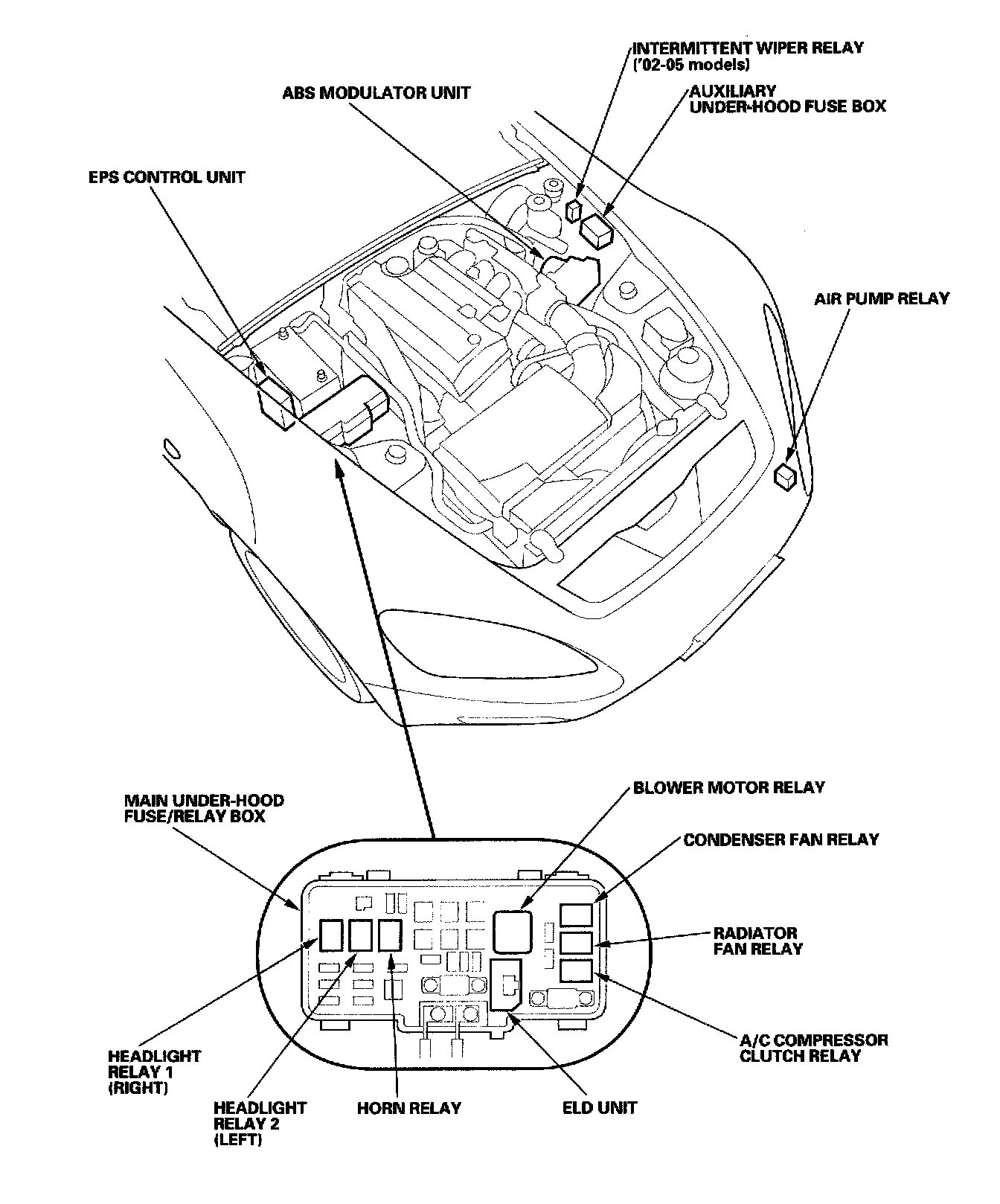 INTERMITTENT WIPER RELAY ('02-05 models)

ABS MODULATOR UNIT

AUXILIARY UNDER-HOOD FUSE BOX

EPS CONTROL UNIT

AIR PUMP RELAY

MAIN UNDER-HOOD FUSE/RELAY BOX

BLOWER MOTOR RELAY

CONDENSER FAN RELAY

RADIATOR FAN RELAY

A/C COMPRESSOR CLUTCH RELAY

HEADLIGHT RELAY 1 (RIGHT)

HEADLIGHT RELAY 2 (LEFT)

HORN RELAY

ELD UNIT