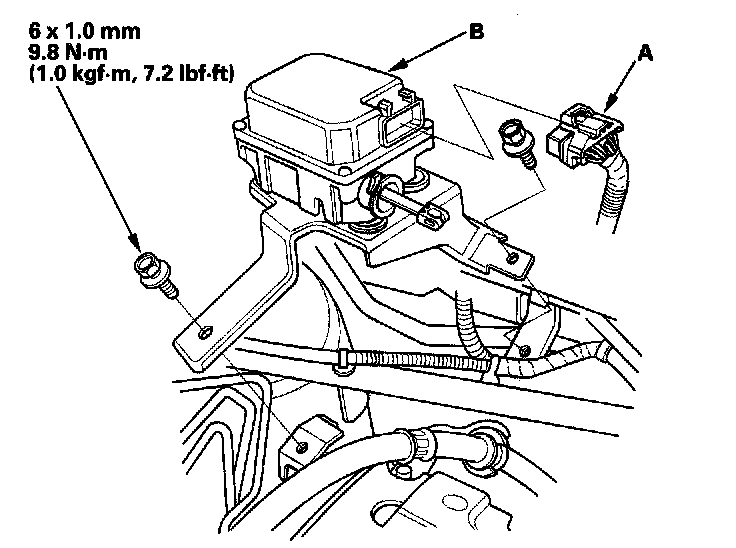 6 x 1.0 mm
9.8 N·m
(1.0 kgf·m, 7.2 lbf·ft)

B

A