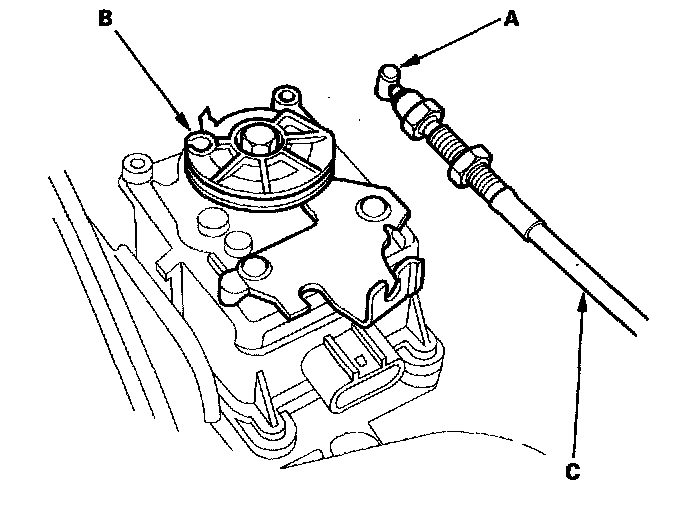 B
A
C