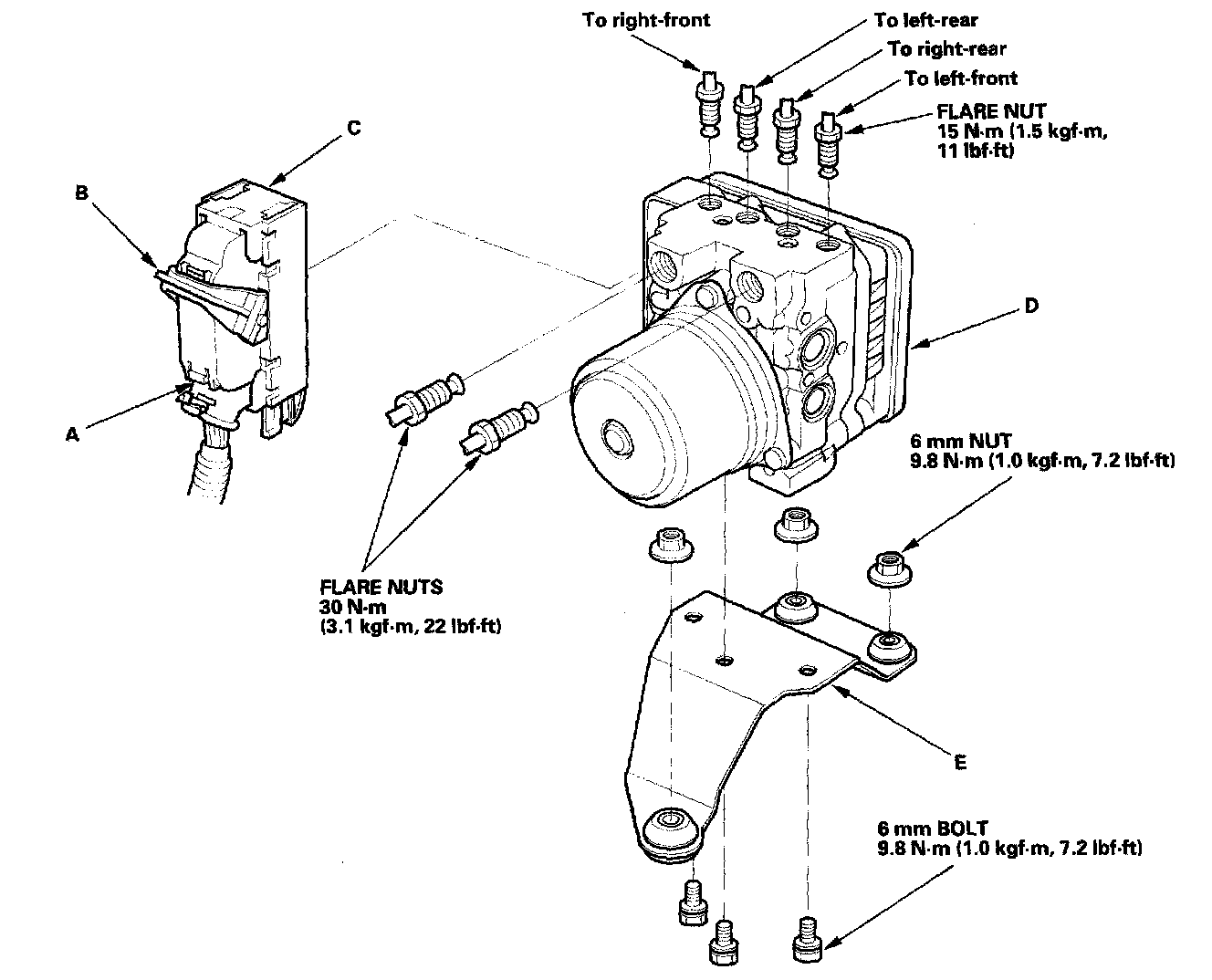 To right-front
To left-rear
To right-rear
To left-front
FLARE NUT
15 N·m (1.5 kgf·m,
11 lbf·ft)

C

B

D

A

6 mm NUT
9.8 N·m (1.0 kgf·m, 7.2 lbf·ft)

FLARE NUTS
30 N·m
(3.1 kgf·m, 22 lbf·ft)

E

6 mm BOLT
9.8 N·m (1.0 kgf·m, 7.2 lbf·ft)