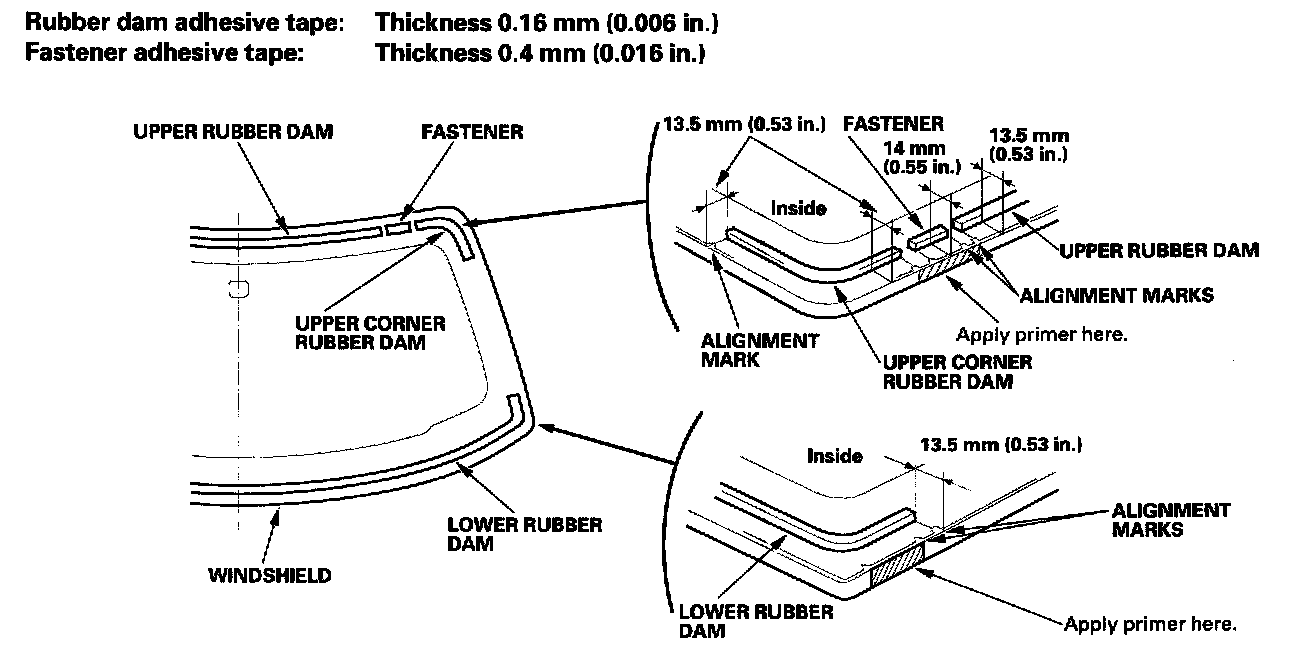 Rubber dam adhesive tape: Thickness 0.16 mm (0.006 in.)
Fastener adhesive tape: Thickness 0.4 mm (0.016 in.)

UPPER RUBBER DAM
FASTENER
UPPER CORNER RUBBER DAM
LOWER RUBBER DAM
WINDSHIELD

13.5 mm (0.53 in.)
FASTENER
14 mm (0.55 in.)
13.5 mm (0.53 in.)
Inside
UPPER RUBBER DAM
ALIGNMENT MARKS
Apply primer here.
ALIGNMENT MARK
UPPER CORNER RUBBER DAM

Inside
13.5 mm (0.53 in.)
ALIGNMENT MARKS
LOWER RUBBER DAM
Apply primer here.