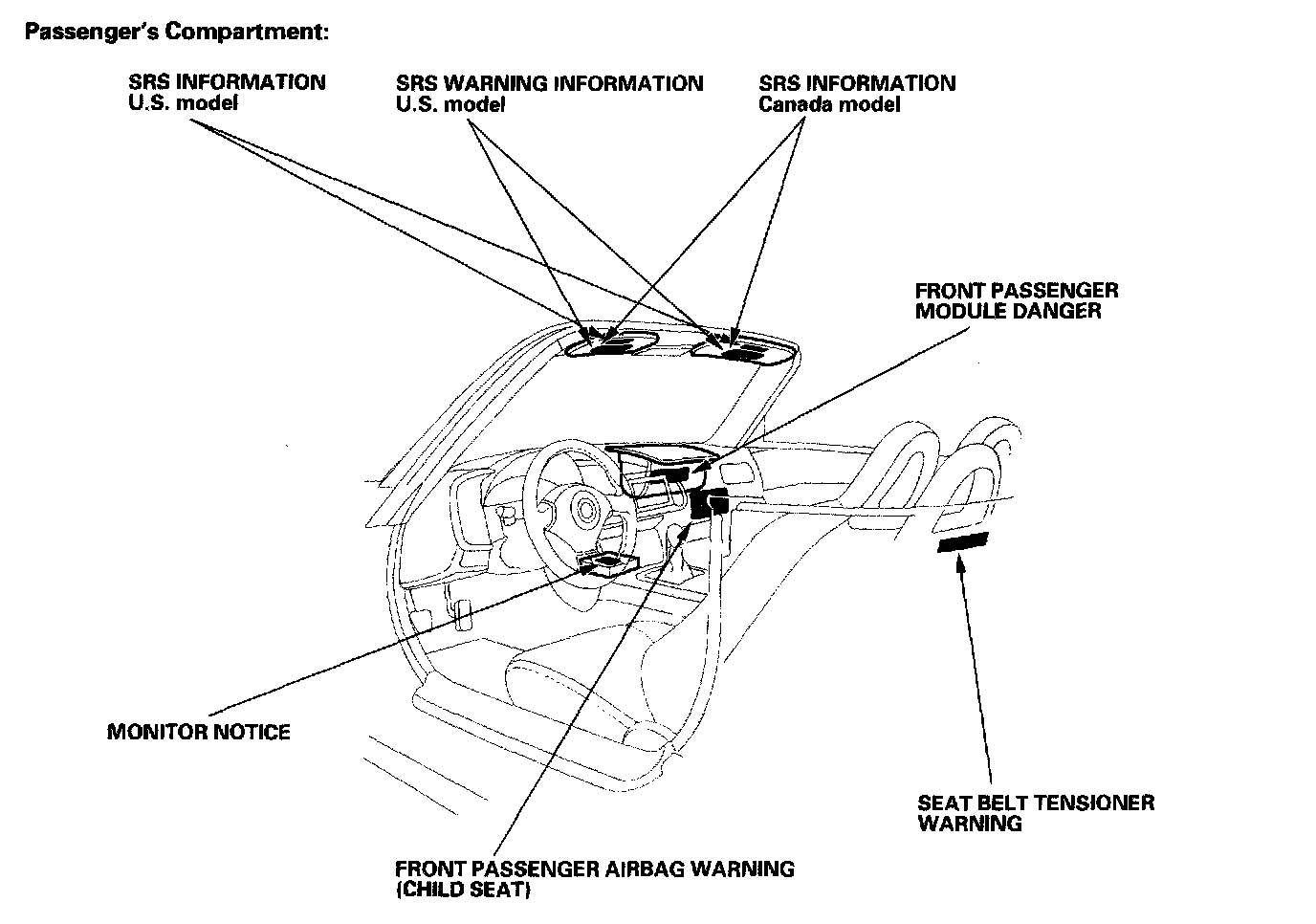 Passenger's Compartment:

SRS INFORMATION
U.S. model

SRS WARNING INFORMATION
U.S. model

SRS INFORMATION
Canada model

FRONT PASSENGER
MODULE DANGER

MONITOR NOTICE

SEAT BELT TENSIONER
WARNING

FRONT PASSENGER AIRBAG WARNING
(CHILD SEAT)