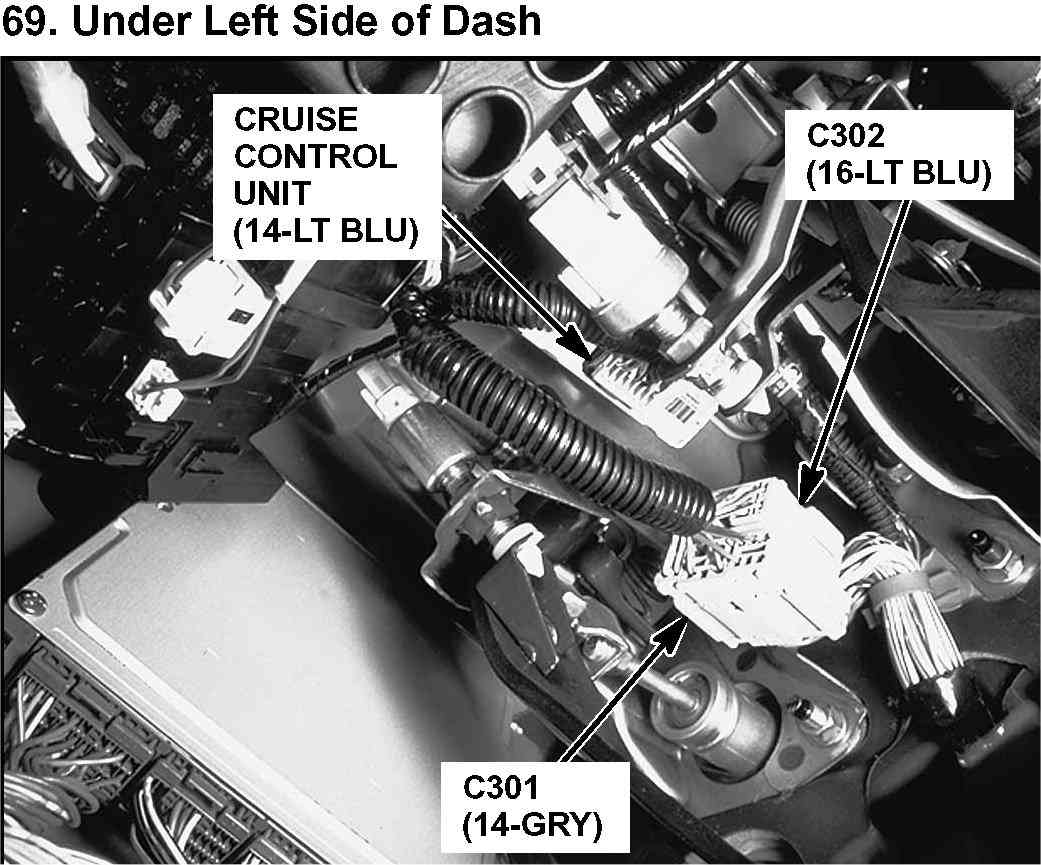 69. Under Left Side of Dash

CRUISE CONTROL UNIT (14-LT BLU)

C302 (16-LT BLU)

C301 (14-GRY)