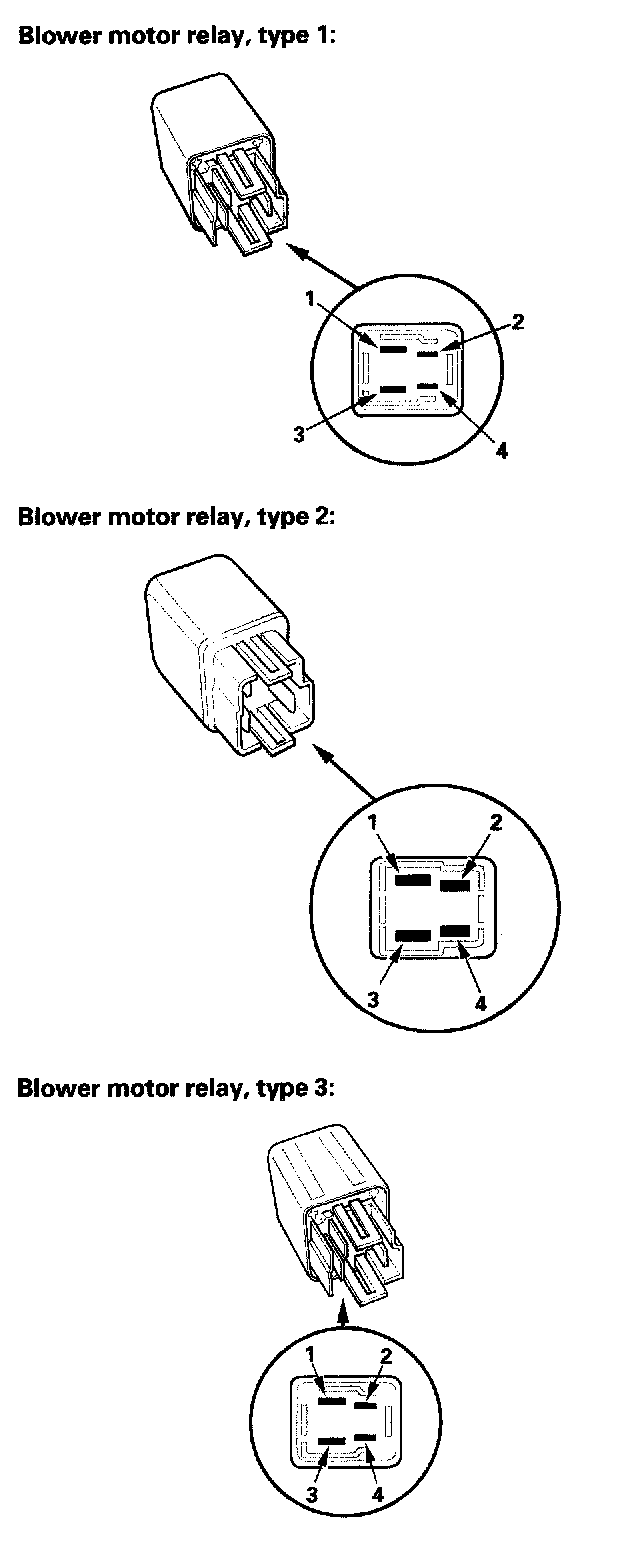 Blower motor relay, type 1:

1
2
3
4

Blower motor relay, type 2:

1
2
3
4

Blower motor relay, type 3:

1
2
3
4